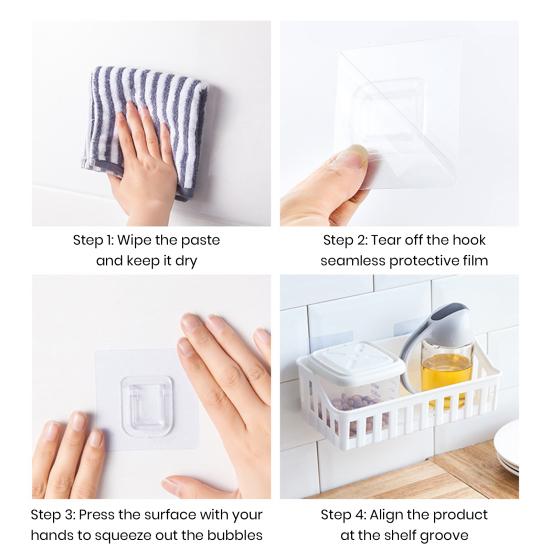 Step 1: Wipe the paste and keep it dry

Step 2: Tear off the hook seamless protective film

Step 3: Press the surface with your hands to squeeze out the bubbles

Step 4: Align the product at the shelf groove