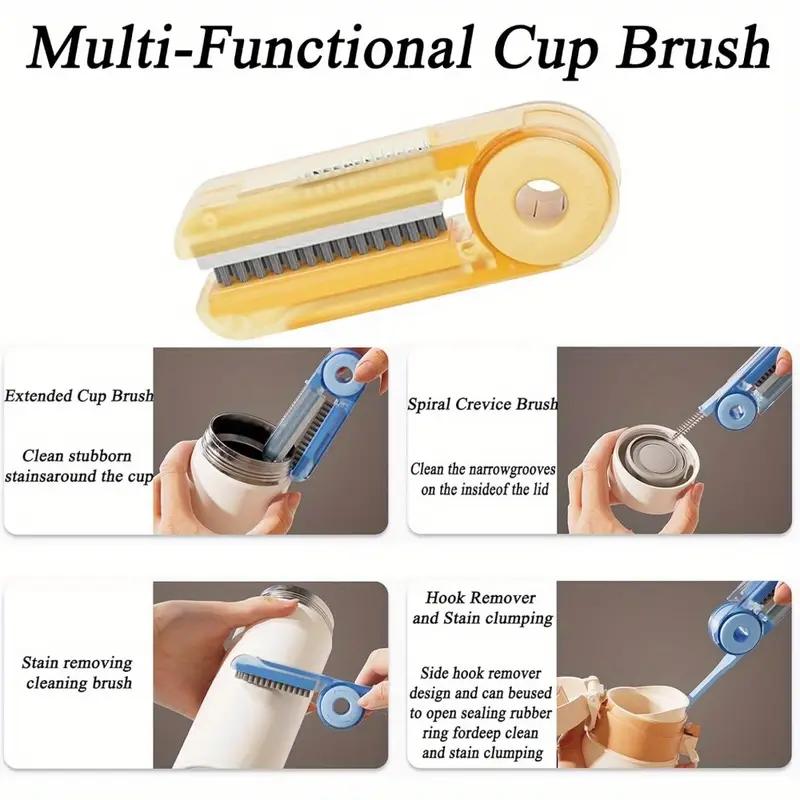 Multi-Functional Cup Brush

Extended Cup Brush

Clean stubborn stainsaround the cup

Spiral Crevice Brush

Clean the narrowgrooves on the insideof the lid

Stain removing cleaning brush

Hook Remover and Stain clumping

Side hook remover design and can beused to open sealing rubber ring fordeep clean and stain clumping