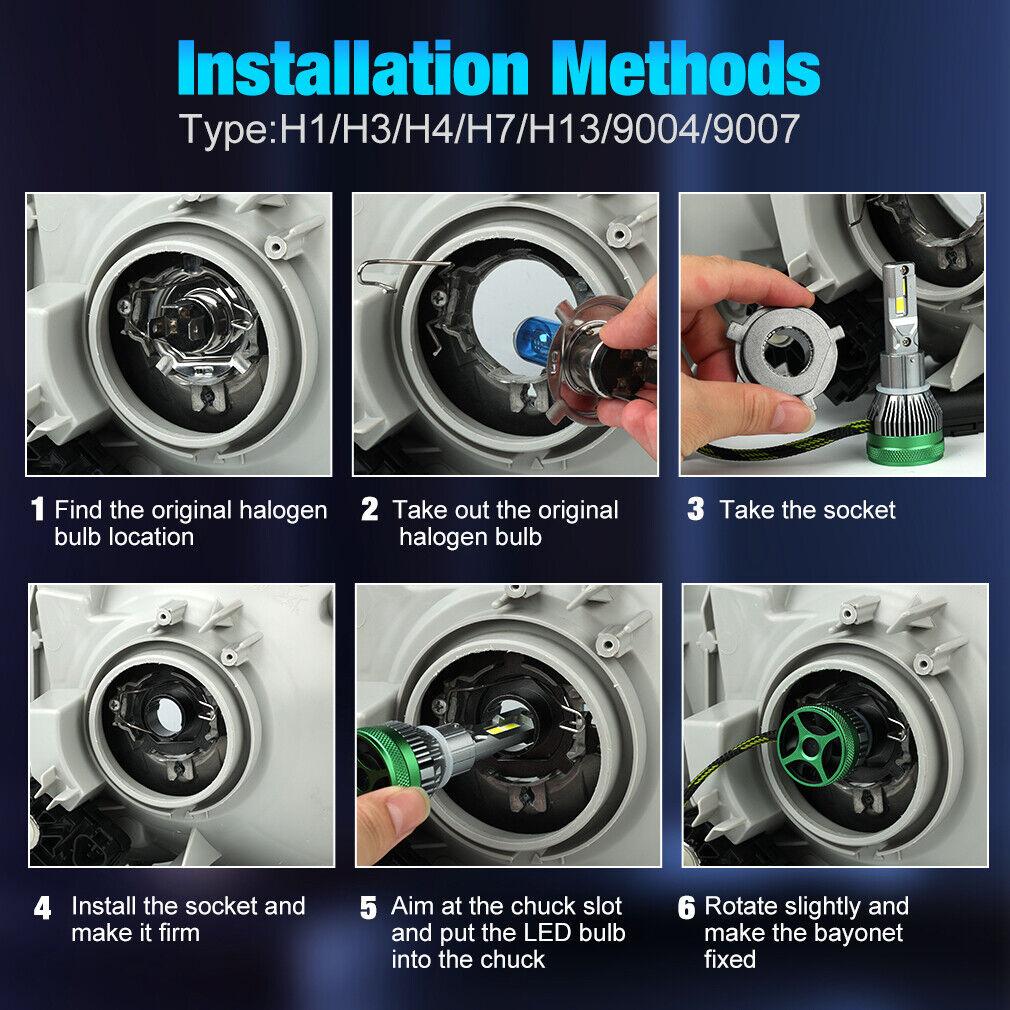 Installation Methods
Type:H1/H3/H4/H7/H13/9004/9007

1 Find the original halogen bulb location

2 Take out the original halogen bulb

3 Take the socket

4 Install the socket and make it firm

5 Aim at the chuck slot and put the LED bulb into the chuck

6 Rotate slightly and make the bayonet fixed