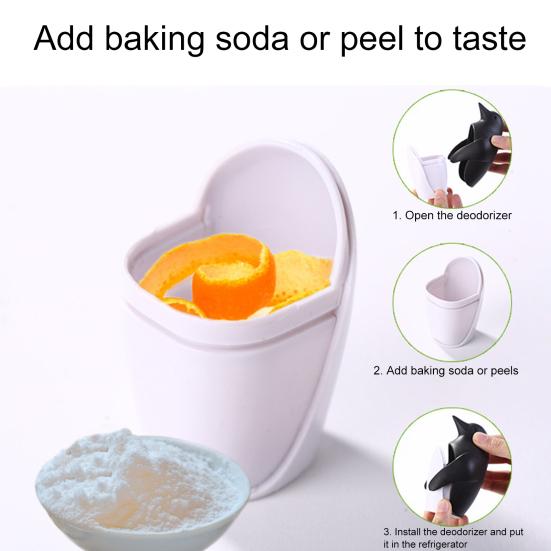 Add baking soda or peel to taste

1. Open the deodorizer

2. Add baking soda or peels

3. Install the deodorizer and put it in the refrigerator