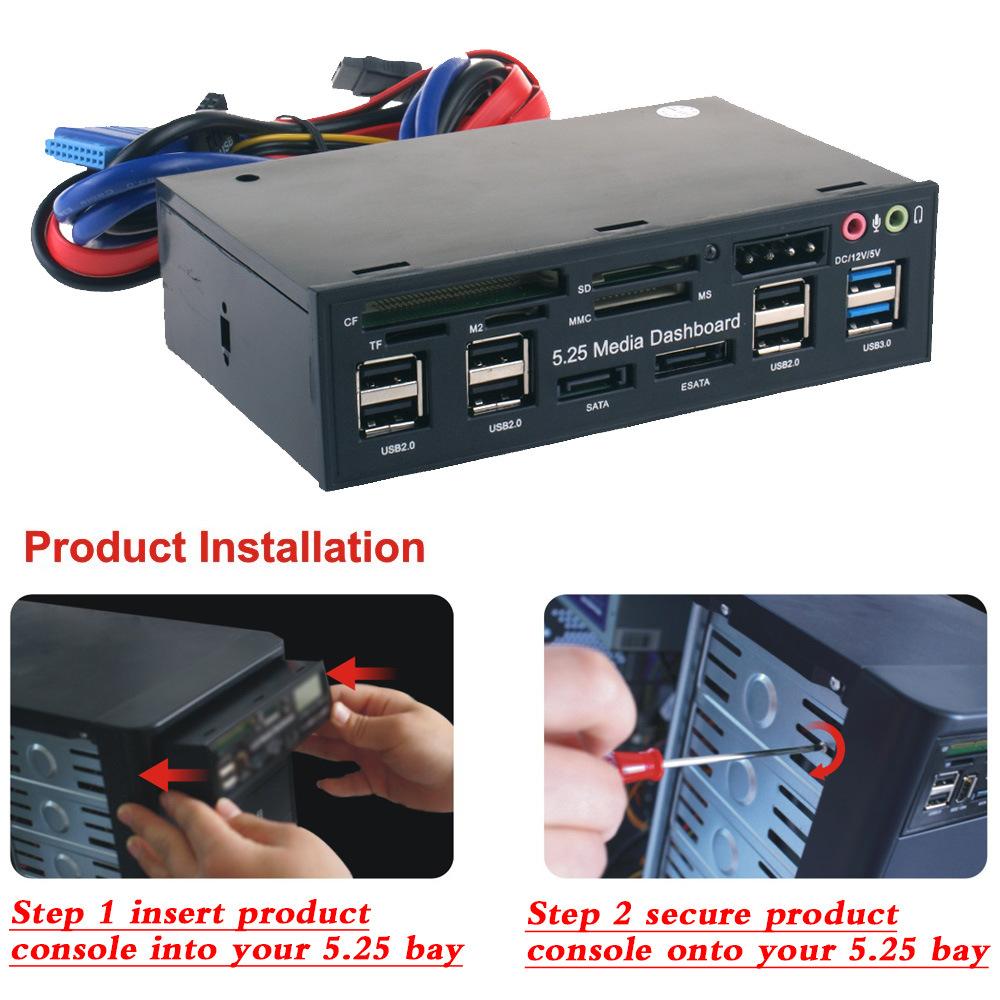 CF
TF
M2
SD
MMC
MS
DC/12V/5V
5.25 Media Dashboard
USB2.0
USB2.0
SATA
ESATA
USB2.0
USB3.0

Product Installation

Step 1 insert product console into your 5.25 bay

Step 2 secure product console onto your 5.25 bay