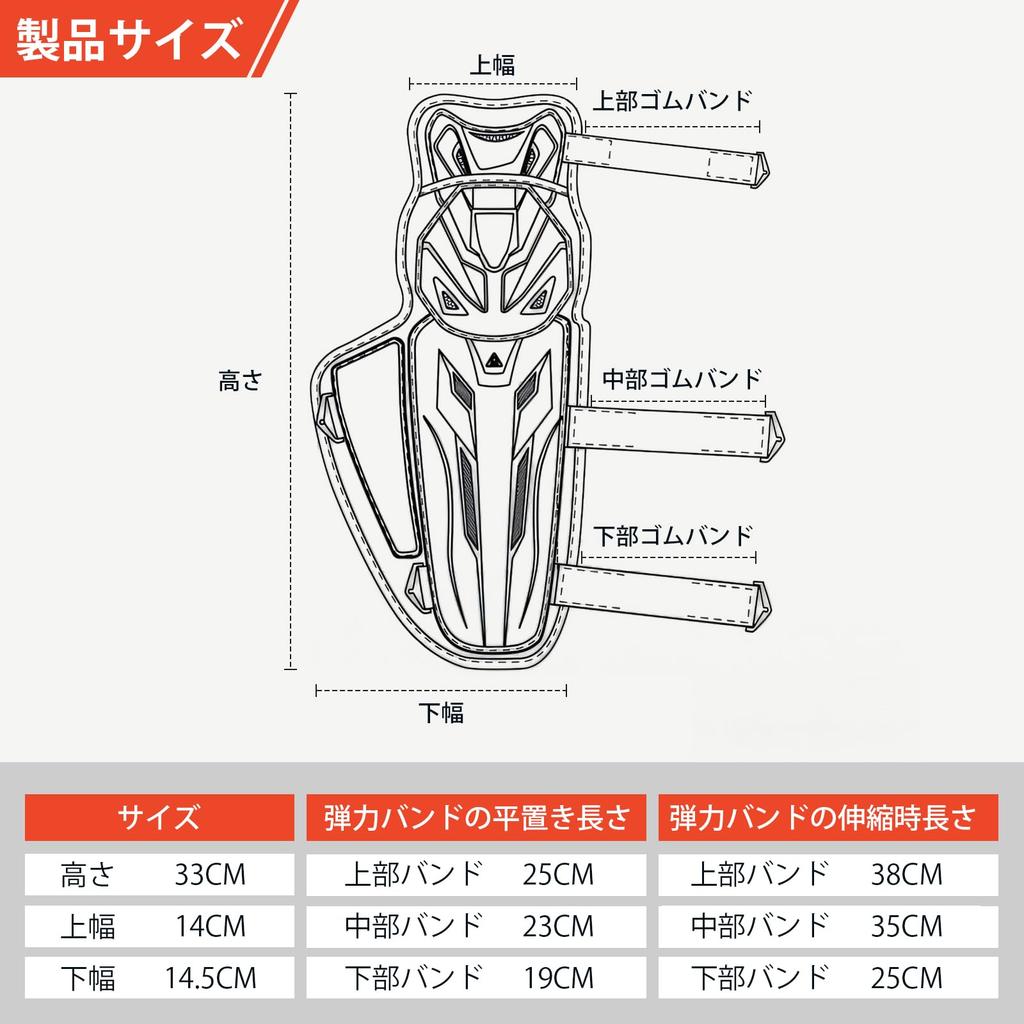 製品サイズ

上幅

上部ゴムバンド

高さ

中部ゴムバンド

下部ゴムバンド

下幅

| サイズ | |
|---|---|
| 高さ | 33CM |
| 上幅 | 14CM |
| 下幅 | 14.5CM |

| 弾力バンドの平置き長さ | |
|---|---|
| 上部バンド | 25CM |
| 中部バンド | 23CM |
| 下部バンド | 19CM |

| 弾力バンドの伸縮時長さ | |
|---|---|
| 上部バンド | 38CM |
| 中部バンド | 35CM |
| 下部バンド | 25CM |