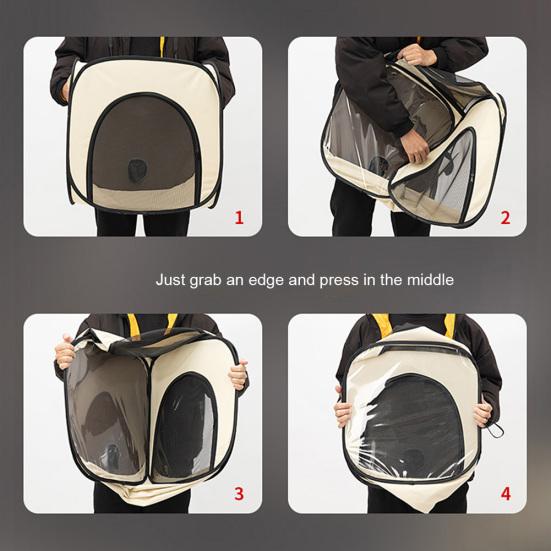 1

2

Just grab an edge and press in the middle

3

4