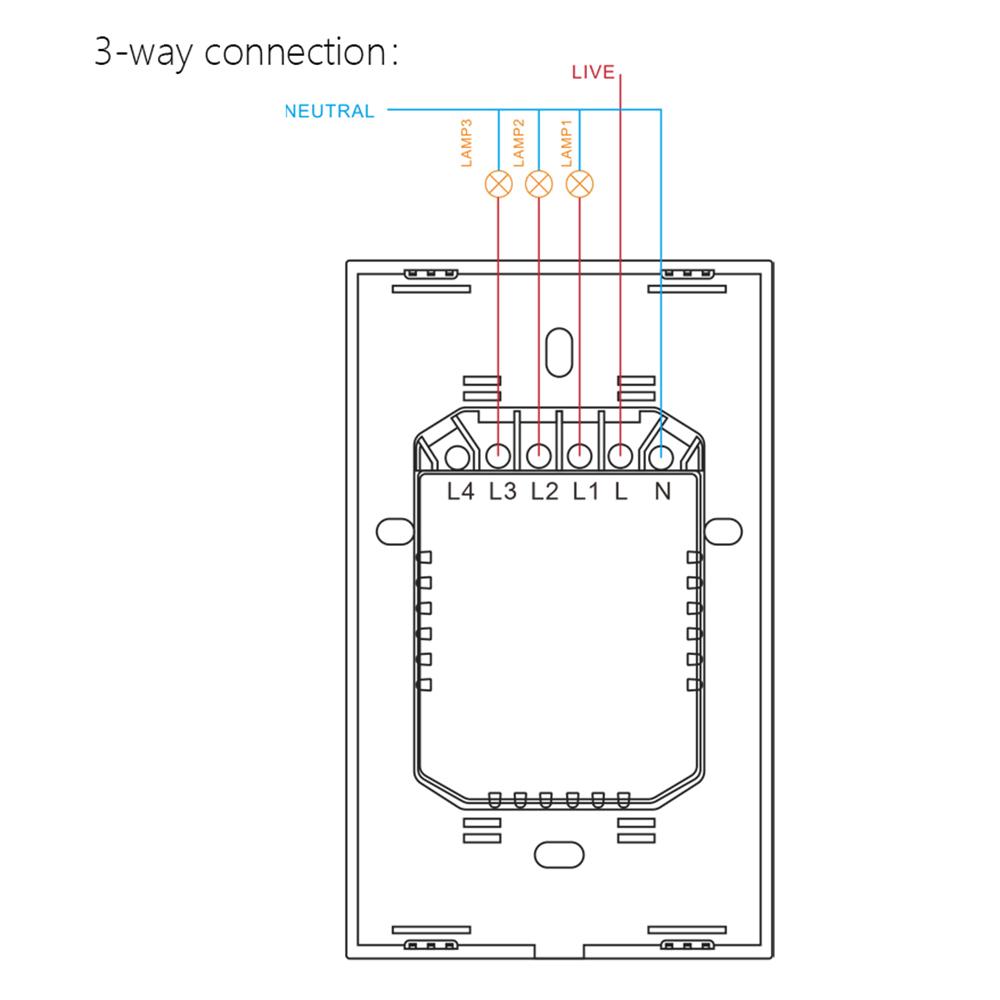 3-way connection:

LIVE

NEUTRAL

LAMP3
LAMP2
LAMP1

L4 L3 L2 L1 L N