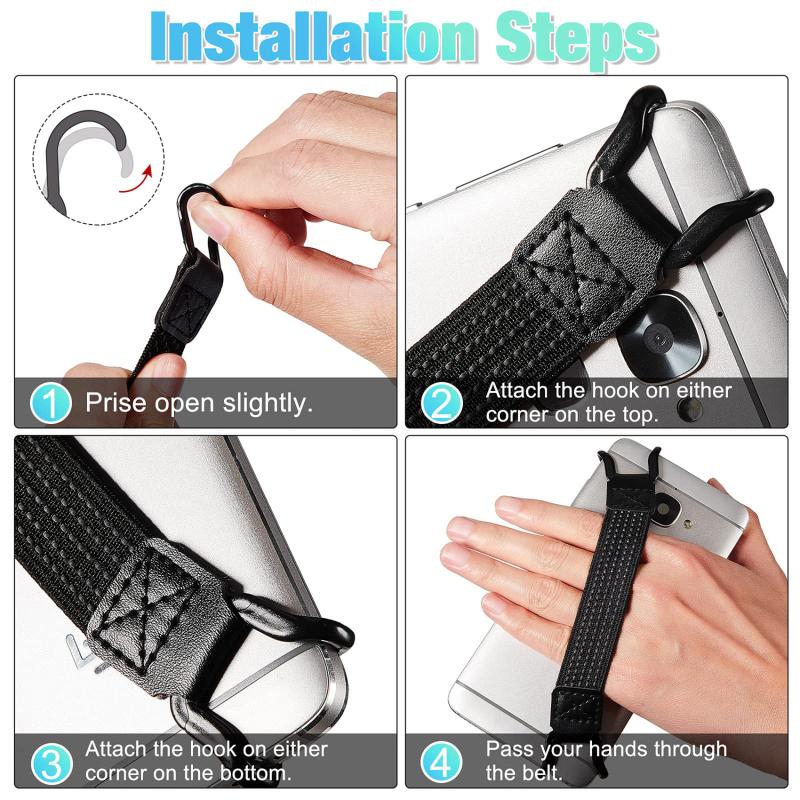 Installation Steps

1 Prise open slightly.

2 Attach the hook on either corner on the top.

3 Attach the hook on either corner on the bottom.

4 Pass your hands through the belt.