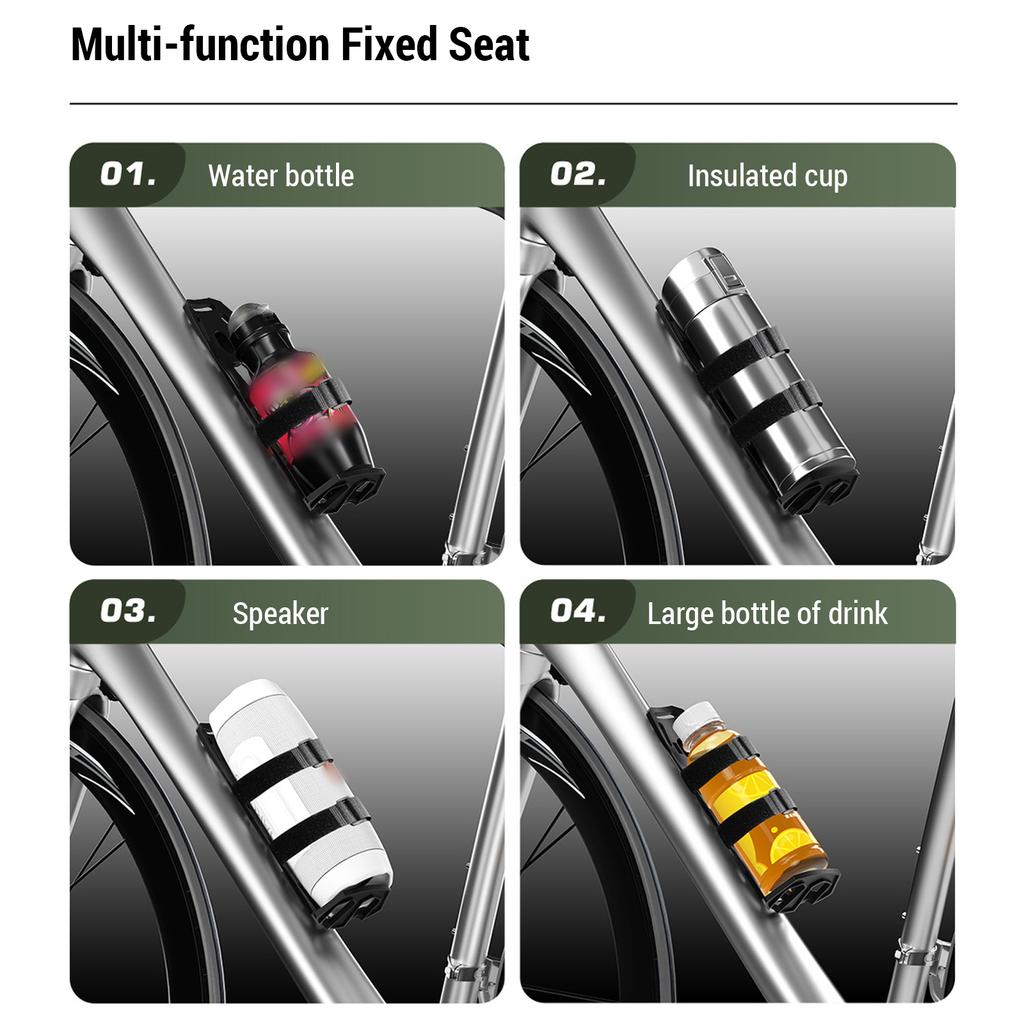 Multi-function Fixed Seat

01. Water bottle

02. Insulated cup

03. Speaker

04. Large bottle of drink