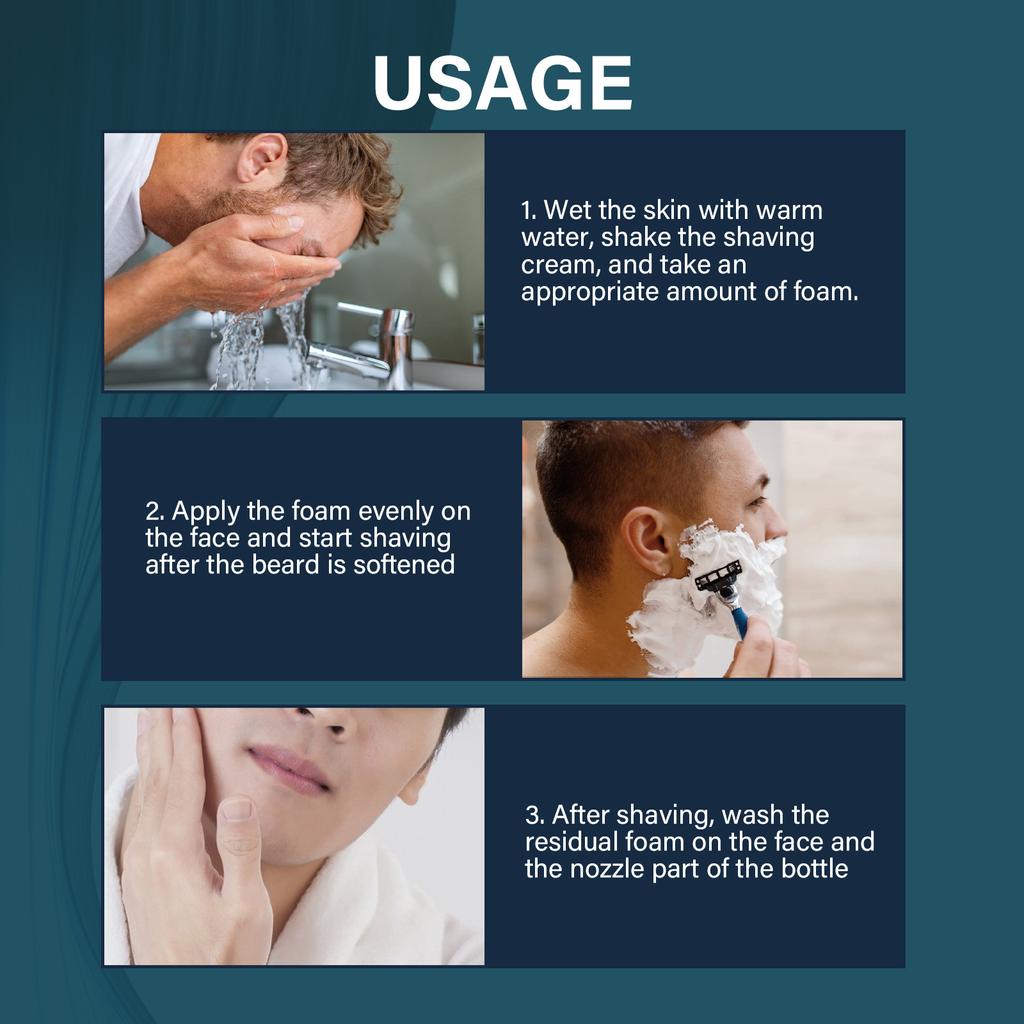 USAGE

1. Wet the skin with warm water, shake the shaving cream, and take an appropriate amount of foam.

2. Apply the foam evenly on the face and start shaving after the beard is softened

3. After shaving, wash the residual foam on the face and the nozzle part of the bottle