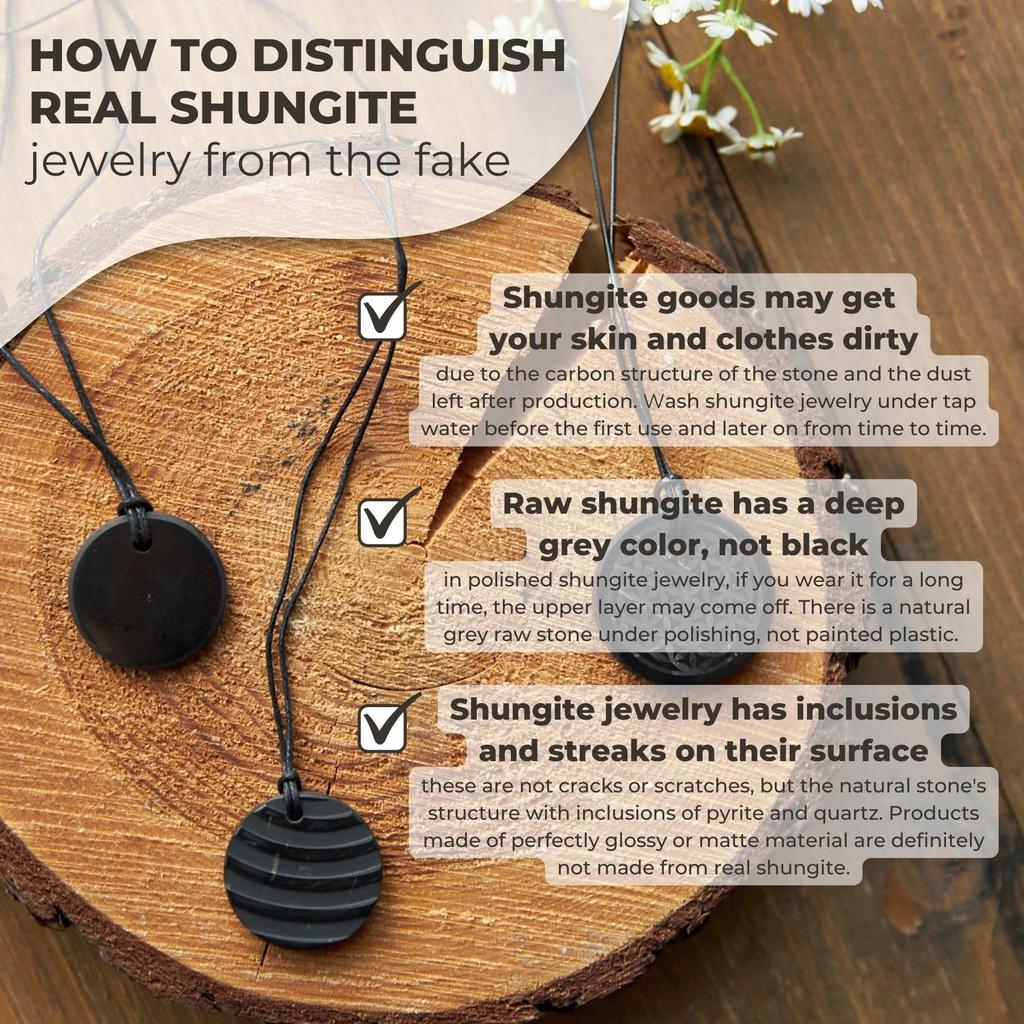 HOW TO DISTINGUISH REAL SHUNGITE
jewelry from the fake

Shungite goods may get your skin and clothes dirty
due to the carbon structure of the stone and the dust left after production. Wash shungite jewelry under tap water before the first use and later on from time to time.

Raw shungite has a deep grey color, not black
in polished shungite jewelry, if you wear it for a long time, the upper layer may come off. There is a natural grey raw stone under polishing, not painted plastic.

Shungite jewelry has inclusions and streaks on their surface
these are not cracks or scratches, but the natural stone's structure with inclusions of pyrite and quartz. Products made of perfectly glossy or matte material are definitely not made from real shungite.