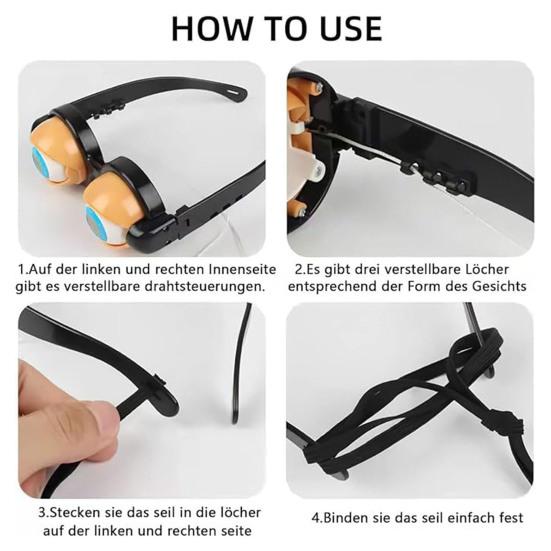 HOW TO USE

1.Auf der linken und rechten Innenseite gibt es verstellbare drahtsteuerungen.

2.Es gibt drei verstellbare Löcher entsprechend der Form des Gesichts

3.Stecken sie das seil in die löcher auf der linken und rechten seite

4.Binden sie das seil einfach fest