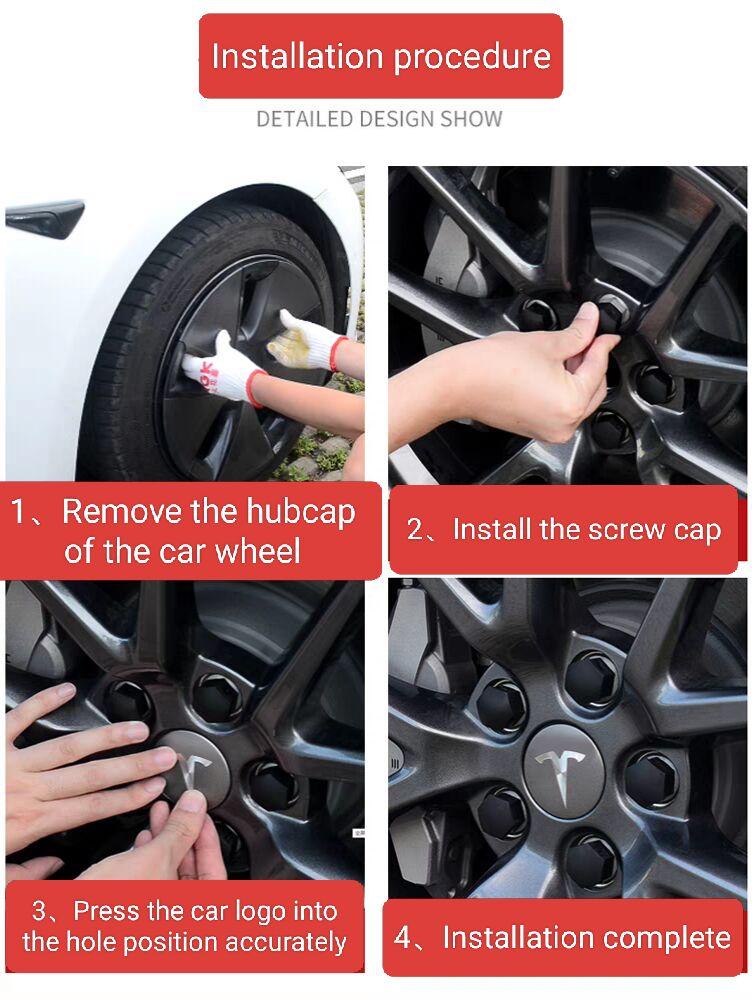 Installation procedure

DETAILED DESIGN SHOW

1、Remove the hubcap of the car wheel

2、Install the screw cap

3、Press the car logo into the hole position accurately

4、Installation complete