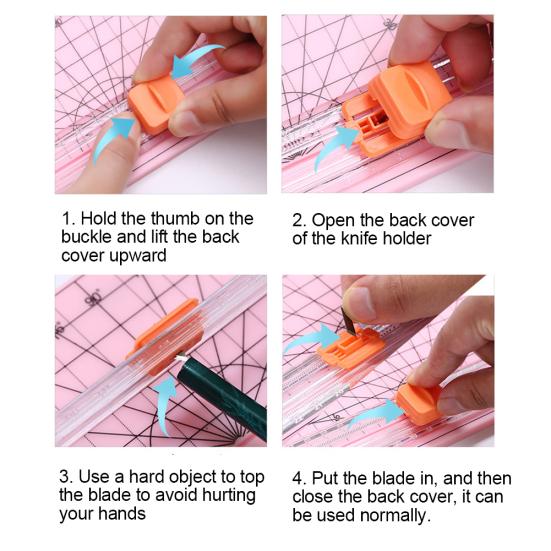 1. Hold the thumb on the buckle and lift the back cover upward

2. Open the back cover of the knife holder

3. Use a hard object to top the blade to avoid hurting your hands

4. Put the blade in, and then close the back cover, it can be used normally.