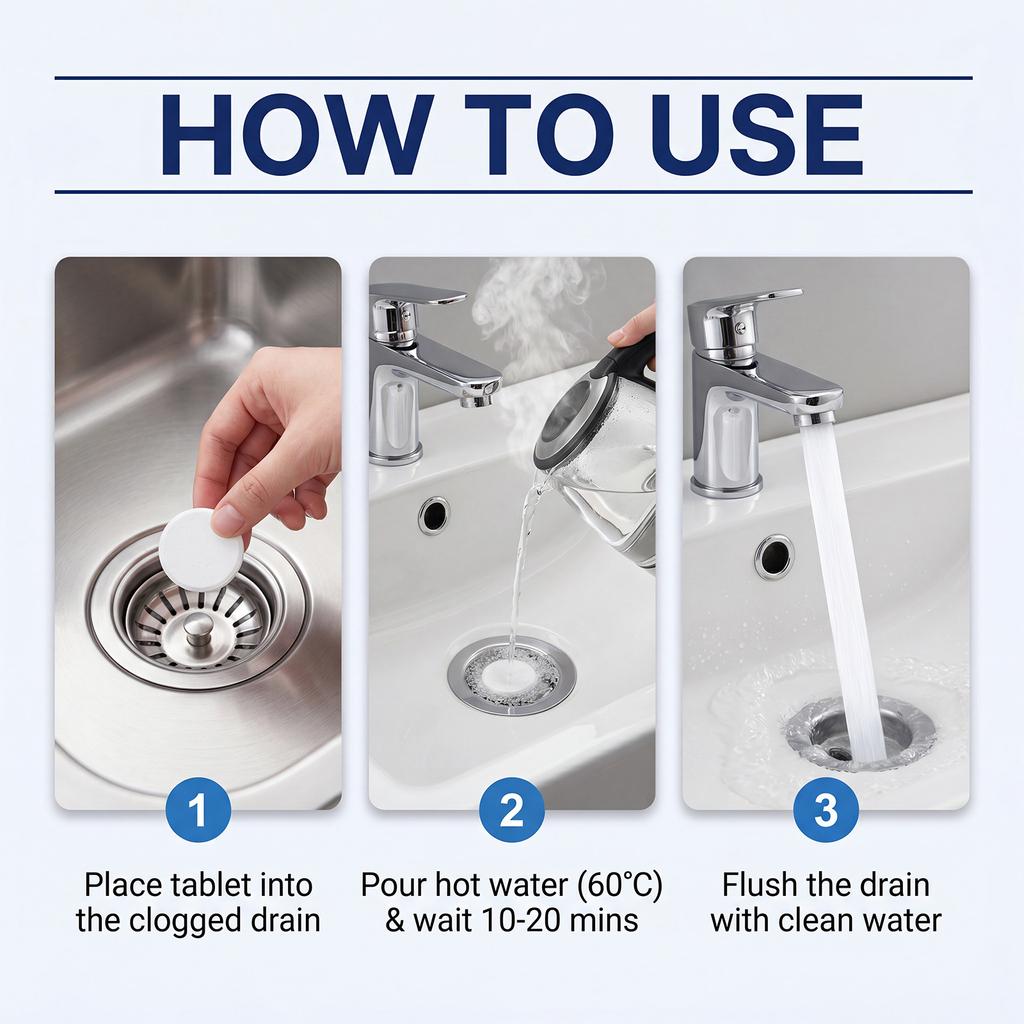 HOW TO USE

1
Place tablet into the clogged drain

2
Pour hot water (60°C) & wait 10-20 mins

3
Flush the drain with clean water