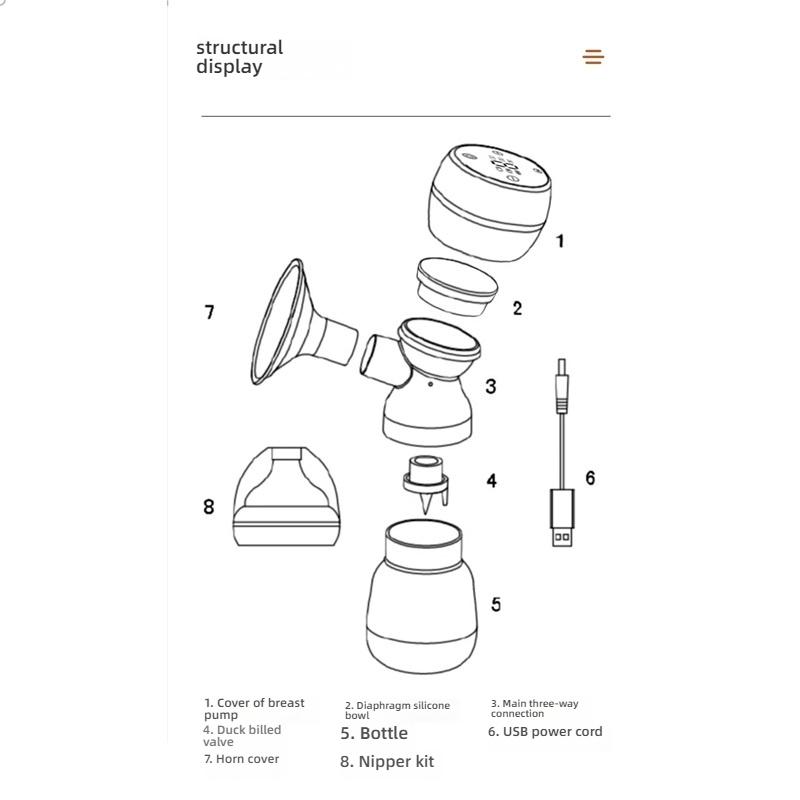 structural display

1

2

7

3

4

6

8

5

1. Cover of breast pump

2. Diaphragm silicone bowl

3. Main three-way connection

4. Duck billed valve

5. Bottle

6. USB power cord

7. Horn cover

8. Nipper kit