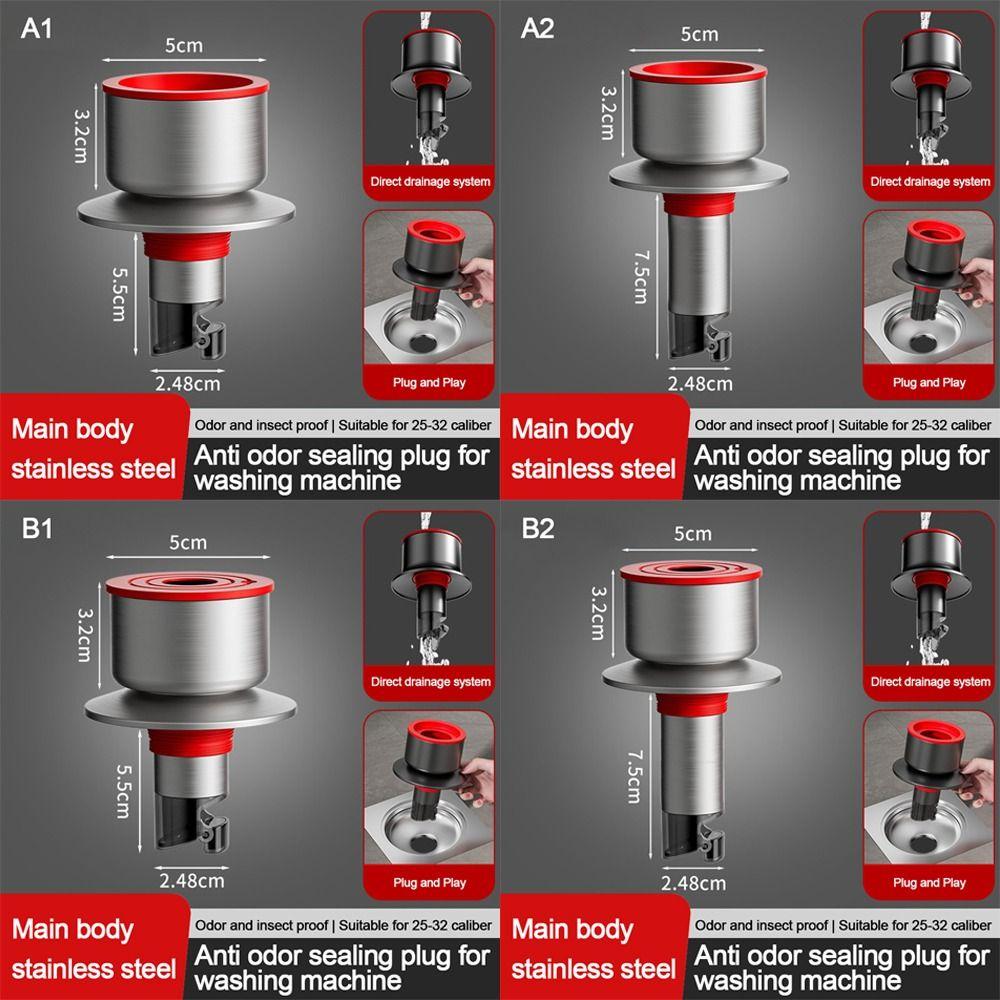 A1

5cm

3.2cm

5.5cm

2.48cm

Direct drainage system

Plug and Play

Main body stainless steel

Odor and insect proof | Suitable for 25-32 caliber

Anti odor sealing plug for washing machine

A2

5cm

3.2cm

7.5cm

2.48cm

Direct drainage system

Plug and Play

Main body stainless steel

Odor and insect proof | Suitable for 25-32 caliber

Anti odor sealing plug for washing machine

B1

5cm

3.2cm

5.5cm

2.48cm

Direct drainage system

Plug and Play

Main body stainless steel

Odor and insect proof | Suitable for 25-32 caliber

Anti odor sealing plug for washing machine

B2

5cm

3.2cm

7.5cm

2.48cm

Direct drainage system

Plug and Play

Main body stainless steel

Odor and insect proof | Suitable for 25-32 caliber

Anti odor sealing plug for washing machine