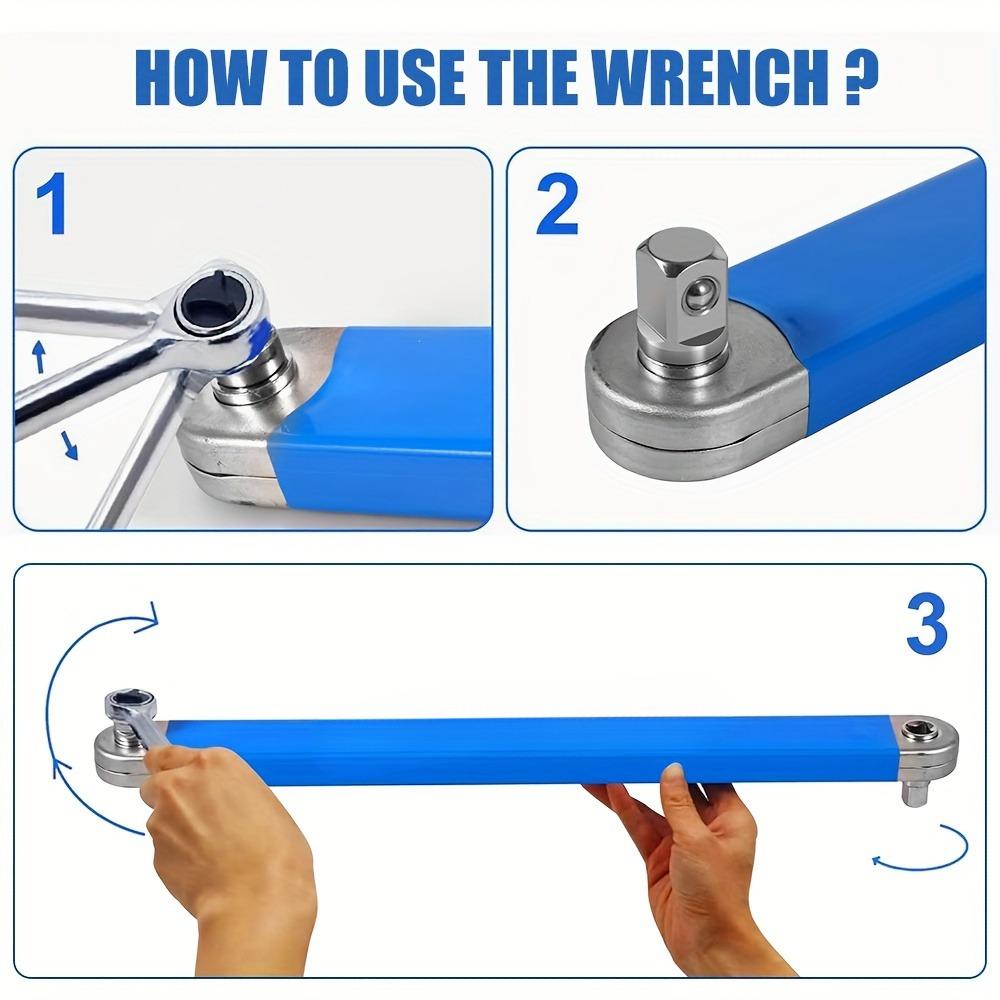 HOW TO USE THE WRENCH ?

1

2

3