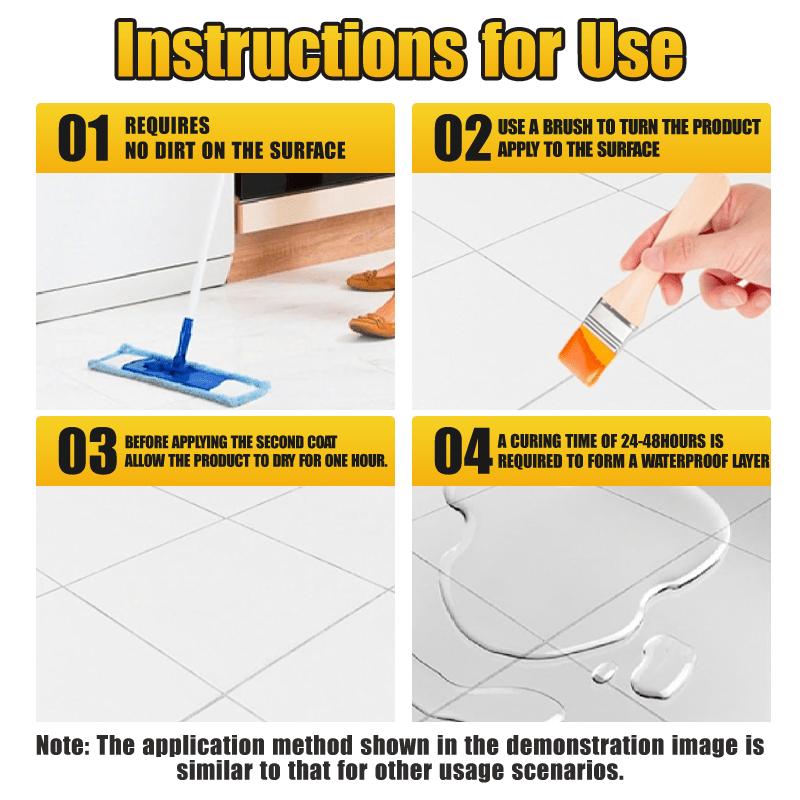 Instructions for Use

01 REQUIRES NO DIRT ON THE SURFACE

02 USE A BRUSH TO TURN THE PRODUCT APPLY TO THE SURFACE

03 BEFORE APPLYING THE SECOND COAT ALLOW THE PRODUCT TO DRY FOR ONE HOUR.

04 A CURING TIME OF 24-48HOURS IS REQUIRED TO FORM A WATERPROOF LAYER

Note: The application method shown in the demonstration image is similar to that for other usage scenarios.