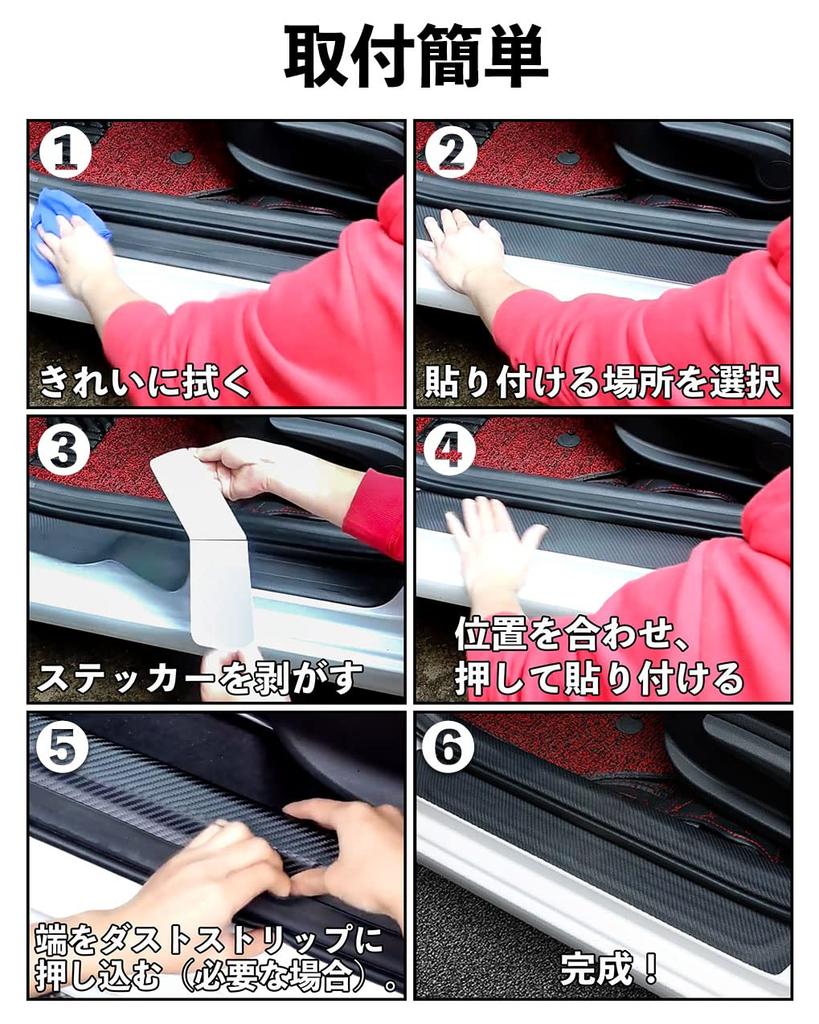 取付簡単

1
きれいに拭く

2
貼り付ける場所を選択

3
ステッカーを剥がす

4
位置を合わせ、押して貼り付ける

5
端をダストストリップに押し込む（必要な場合）。

6
完成！