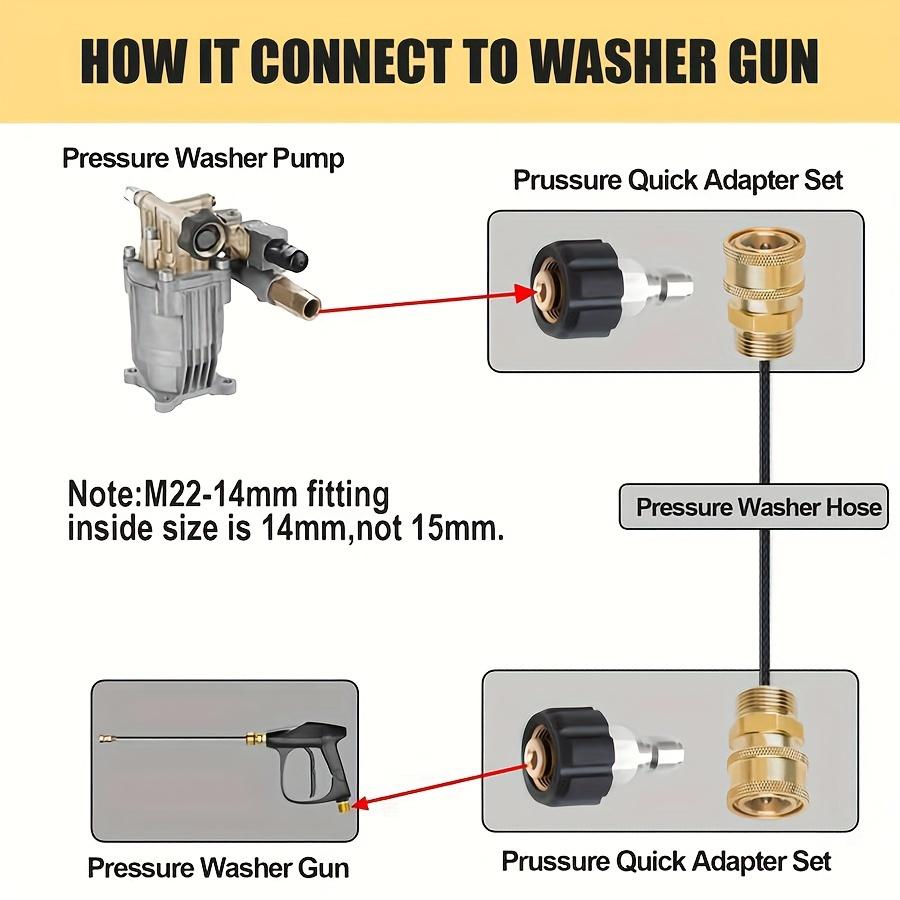 HOW IT CONNECT TO WASHER GUN

Pressure Washer Pump

Prussure Quick Adapter Set

Note:M22-14mm fitting inside size is 14mm,not 15mm.

Pressure Washer Hose

Pressure Washer Gun

Prussure Quick Adapter Set