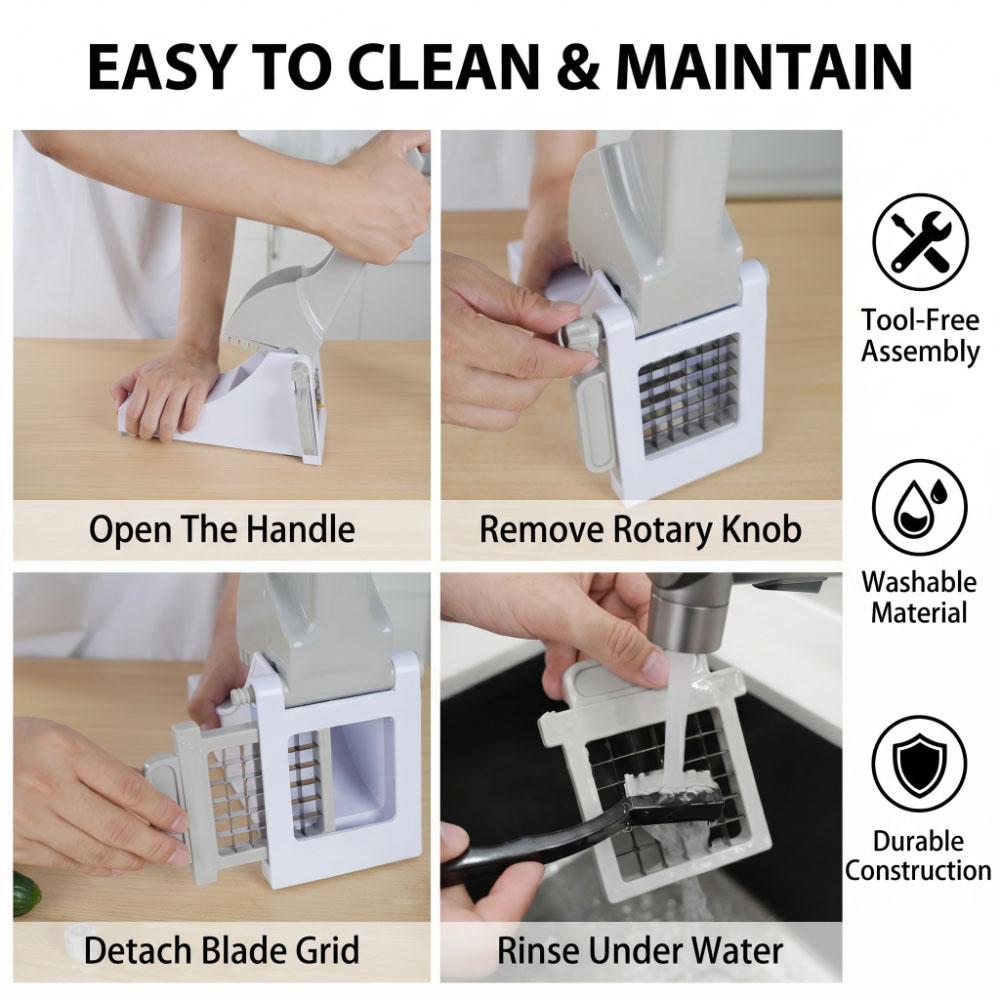 EASY TO CLEAN & MAINTAIN

Open The Handle

Remove Rotary Knob

Detach Blade Grid

Rinse Under Water

Tool-Free Assembly

Washable Material

Durable Construction