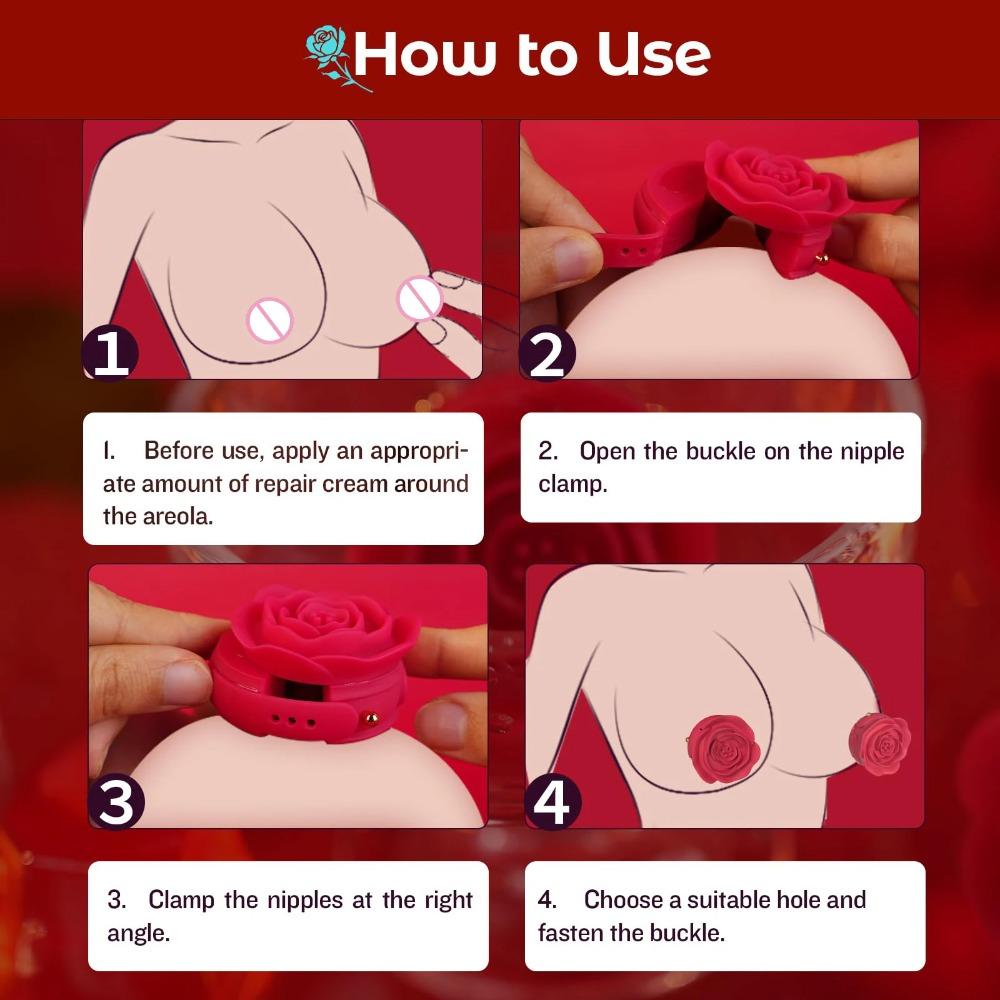 How to Use

1

2

1. Before use, apply an appropriate amount of repair cream around the areola.

2. Open the buckle on the nipple clamp.

3

4

3. Clamp the nipples at the right angle.

4. Choose a suitable hole and fasten the buckle.