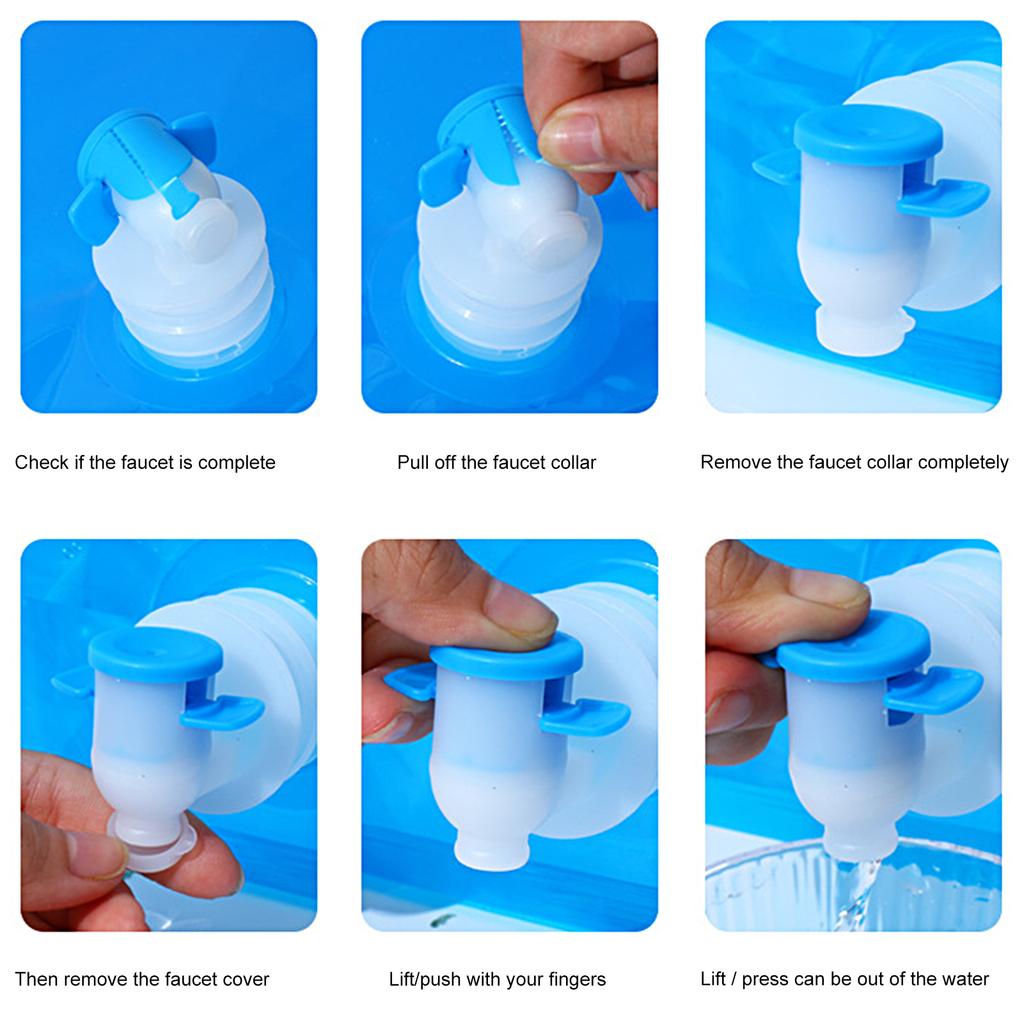 Check if the faucet is complete

Pull off the faucet collar

Remove the faucet collar completely

Then remove the faucet cover

Lift/push with your fingers

Lift / press can be out of the water