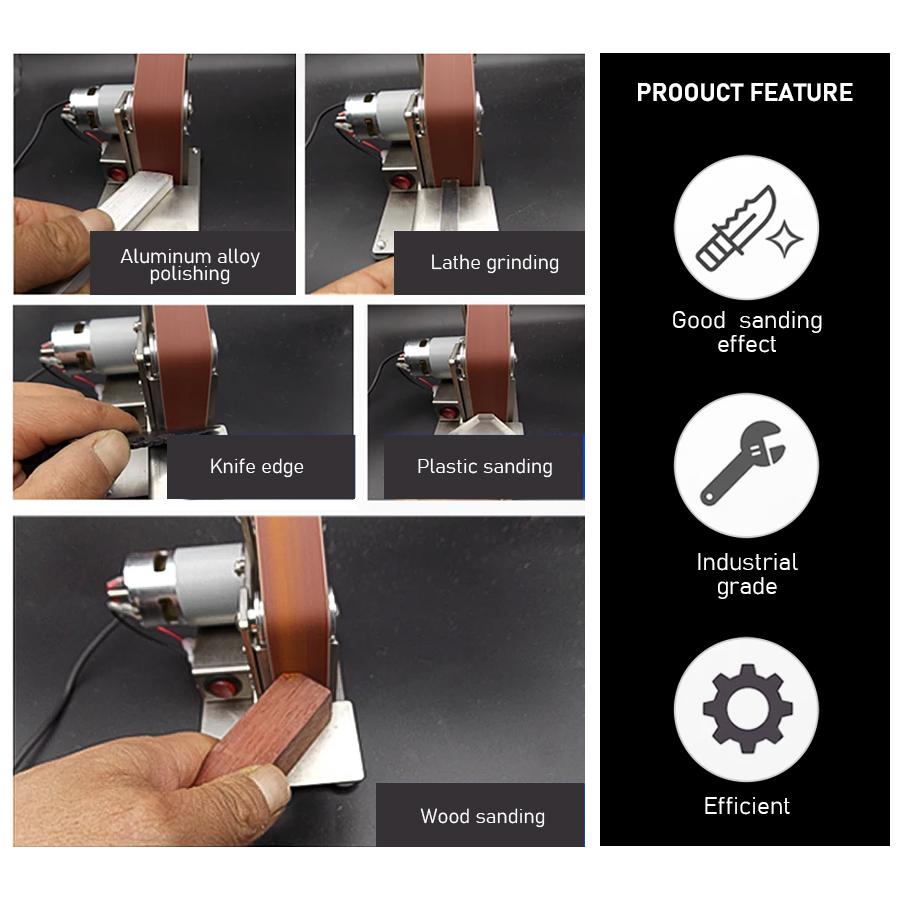 Aluminum alloy polishing

Lathe grinding

Knife edge

Plastic sanding

Wood sanding

PROOUCT FEATURE

Good sanding effect

Industrial grade

Efficient