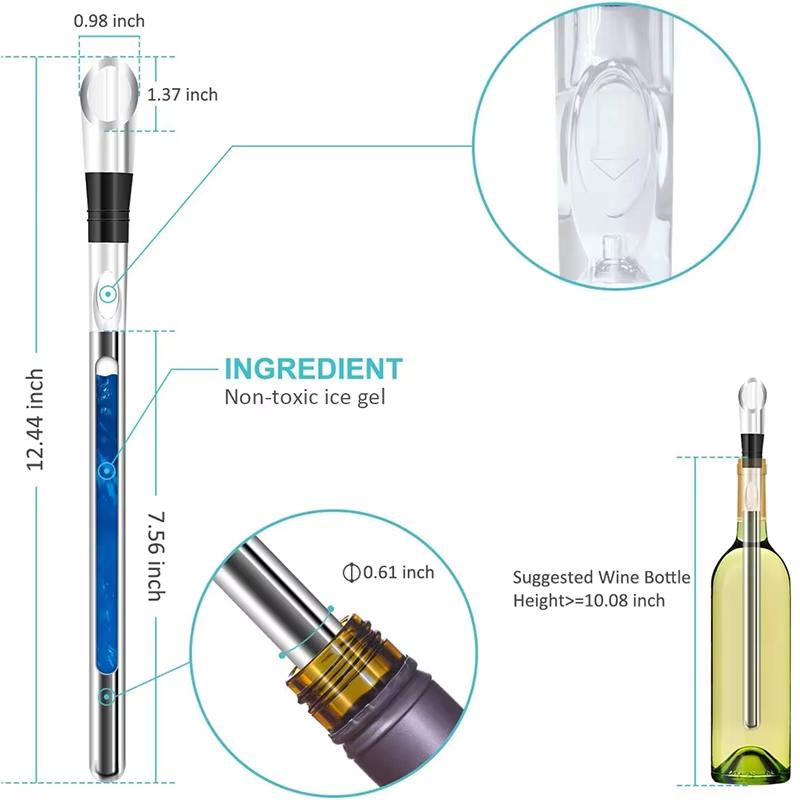 0.98 inch

1.37 inch

12.44 inch

INGREDIENT
Non-toxic ice gel

7.56 inch

0.61 inch

Suggested Wine Bottle Height>=10.08 inch