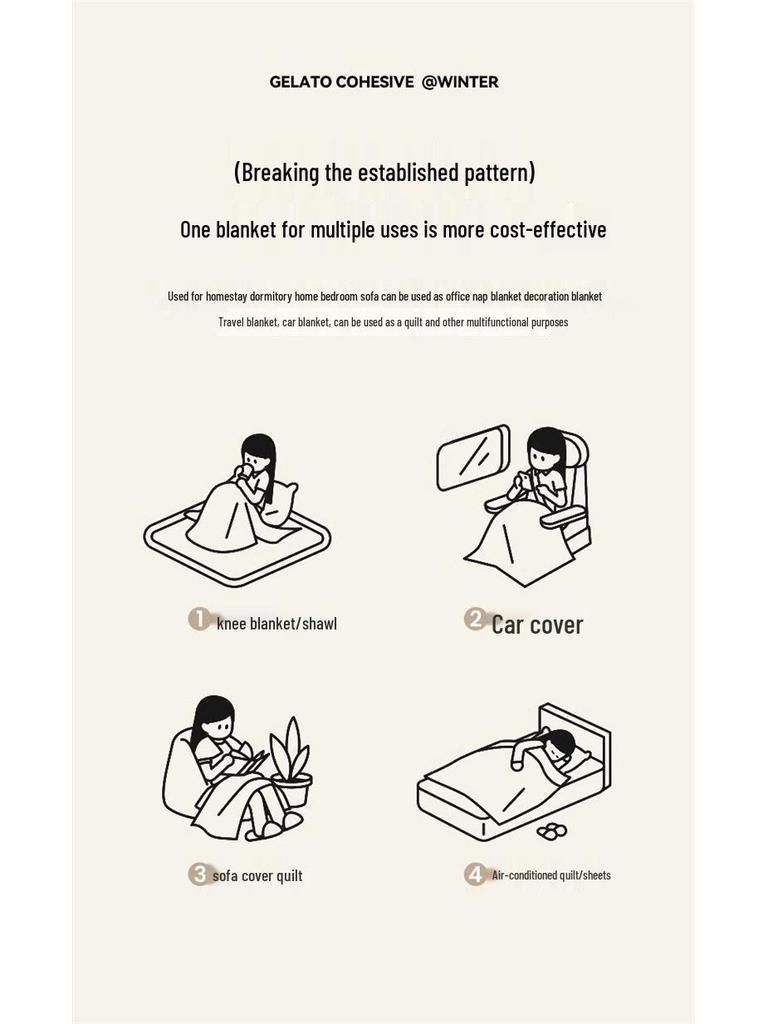 GELATO COHESIVE @WINTER

(Breaking the established pattern)

One blanket for multiple uses is more cost-effective

Used for homestay dormitory home bedroom sofa can be used as office nap blanket decoration blanket

Travel blanket, car blanket, can be used as a quilt and other multifunctional purposes

1 knee blanket/shawl

2 Car cover

3 sofa cover quilt

4 Air-conditioned quilt/sheets