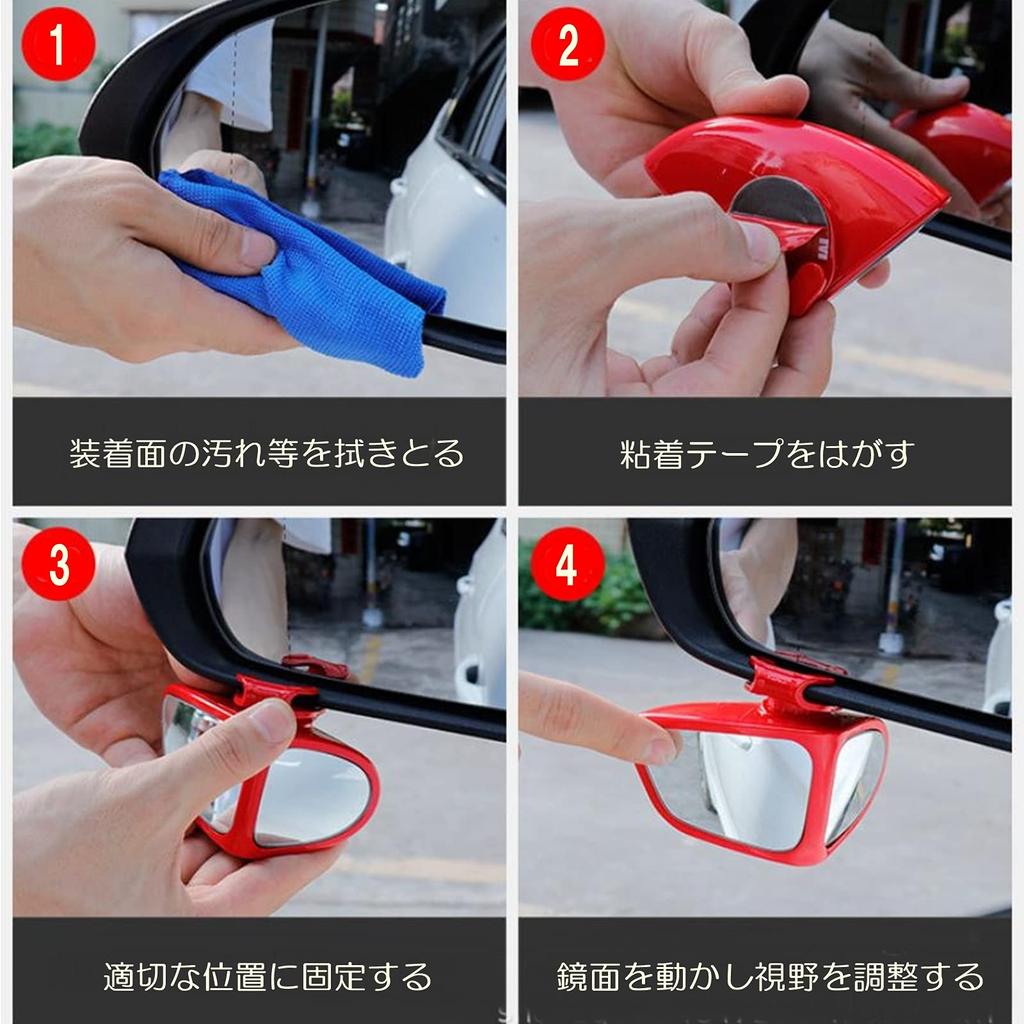 1

装着面の汚れ等を拭きとる

2

粘着テープをはがす

3

適切な位置に固定する

4

鏡面を動かし視野を調整する