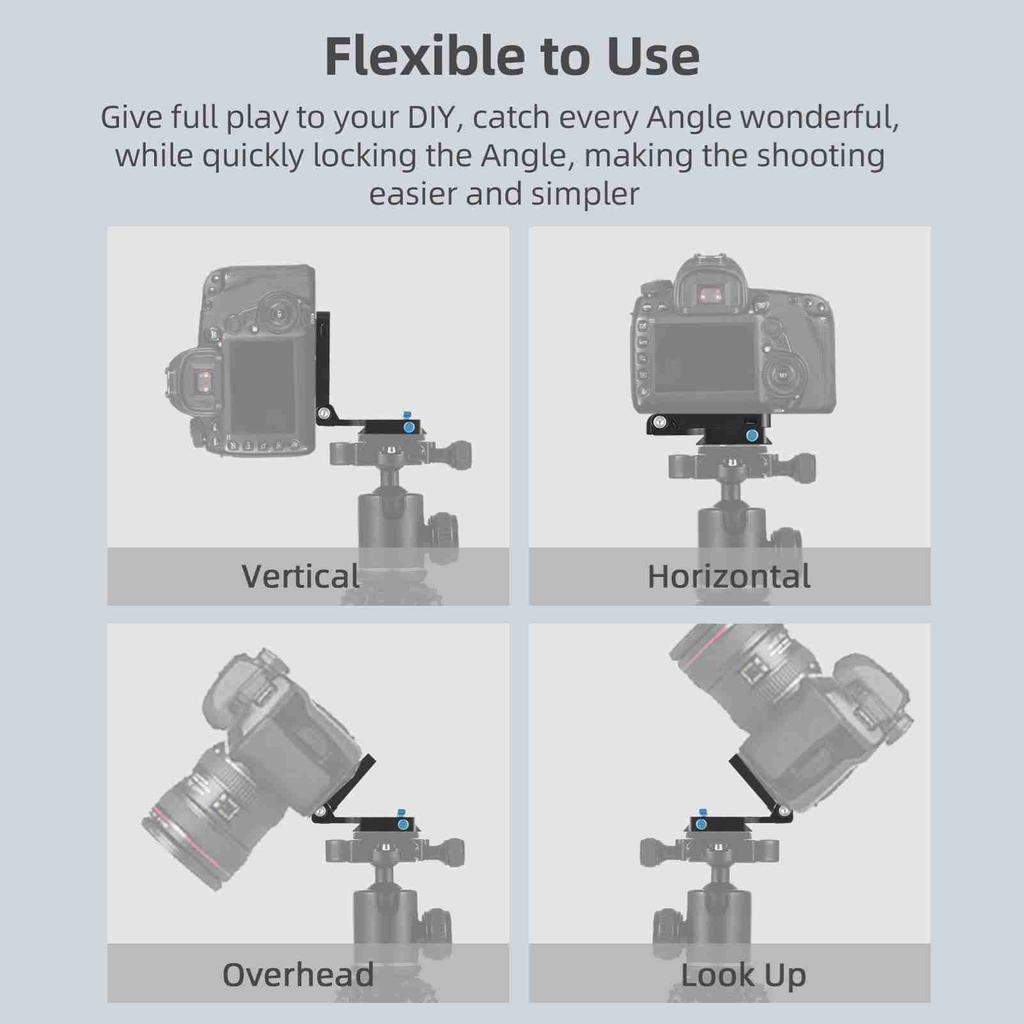 Flexible to Use

Give full play to your DIY, catch every Angle wonderful, while quickly locking the Angle, making the shooting easier and simpler

Vertical

Horizontal

Overhead

Look Up