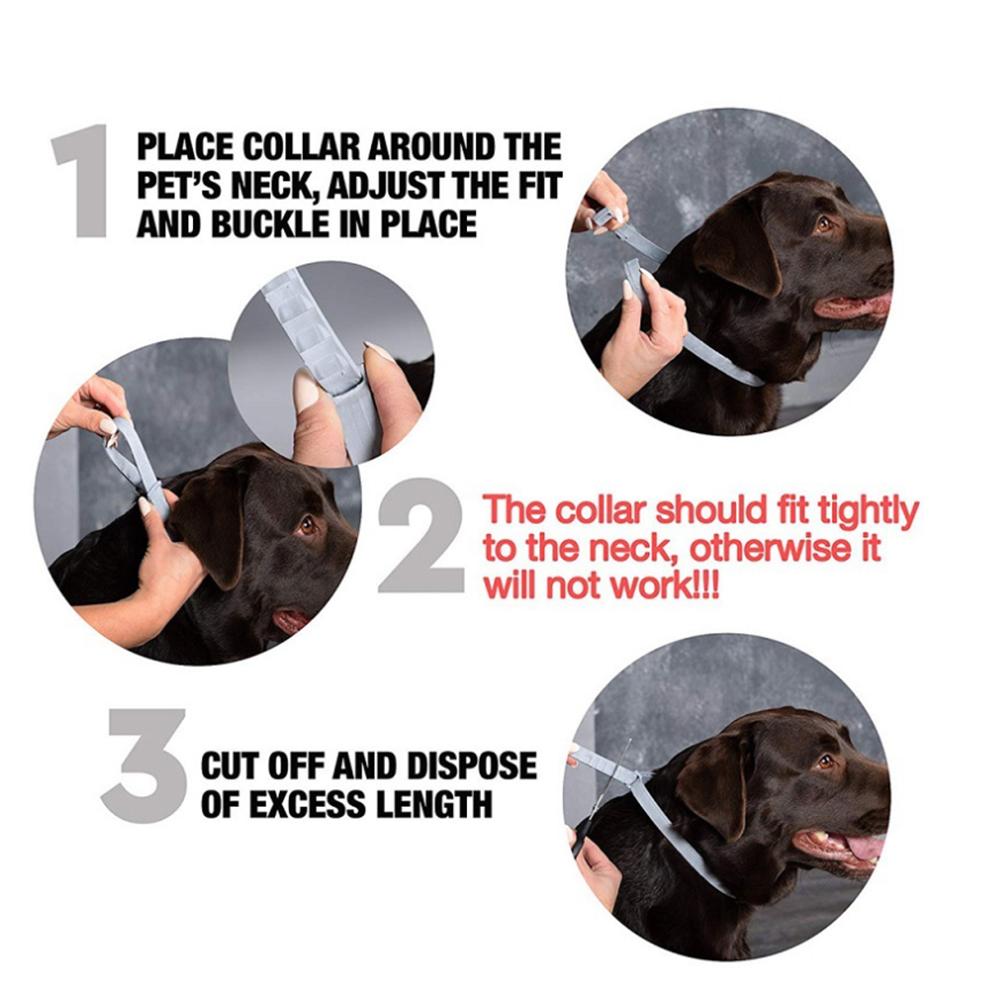 1 PLACE COLLAR AROUND THE PET'S NECK, ADJUST THE FIT AND BUCKLE IN PLACE

2 The collar should fit tightly to the neck, otherwise it will not work!!!

3 CUT OFF AND DISPOSE OF EXCESS LENGTH