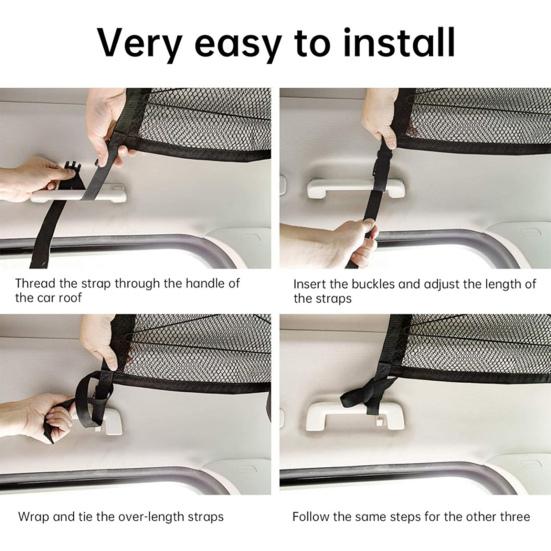 Very easy to install

Thread the strap through the handle of the car roof

Insert the buckles and adjust the length of the straps

Wrap and tie the over-length straps

Follow the same steps for the other three