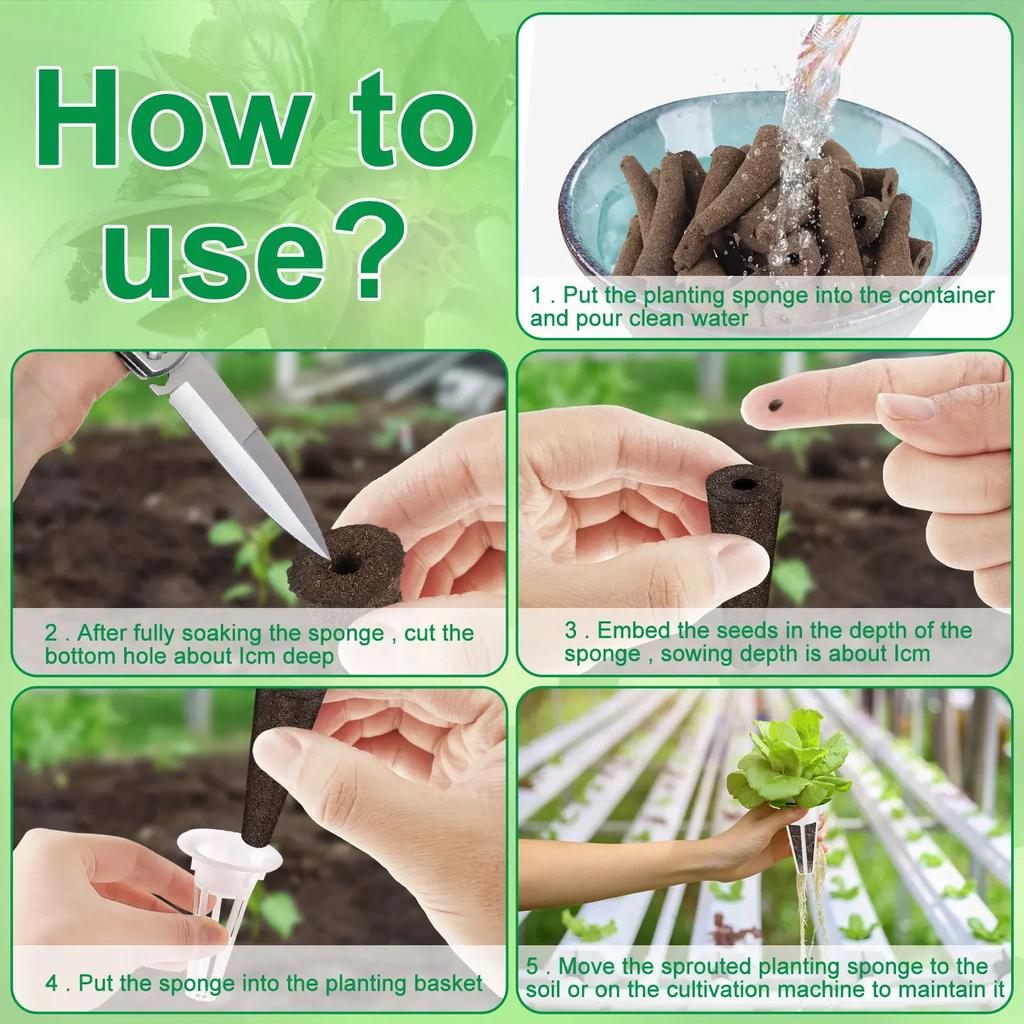 How to use?

1 . Put the planting sponge into the container and pour clean water

2 . After fully soaking the sponge , cut the bottom hole about Icm deep

3 . Embed the seeds in the depth of the sponge , sowing depth is about Icm

4 . Put the sponge into the planting basket

5 . Move the sprouted planting sponge to the soil or on the cultivation machine to maintain it