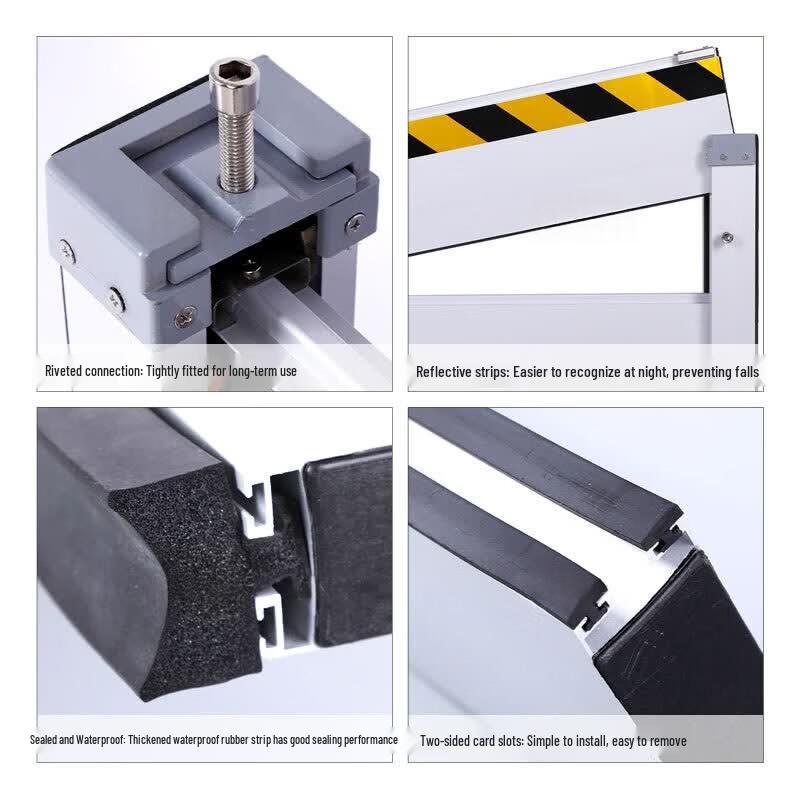 Riveted connection: Tightly fitted for long-term use

Reflective strips: Easier to recognize at night, preventing falls

Sealed and Waterproof: Thickened waterproof rubber strip has good sealing performance

Two-sided card slots: Simple to install, easy to remove