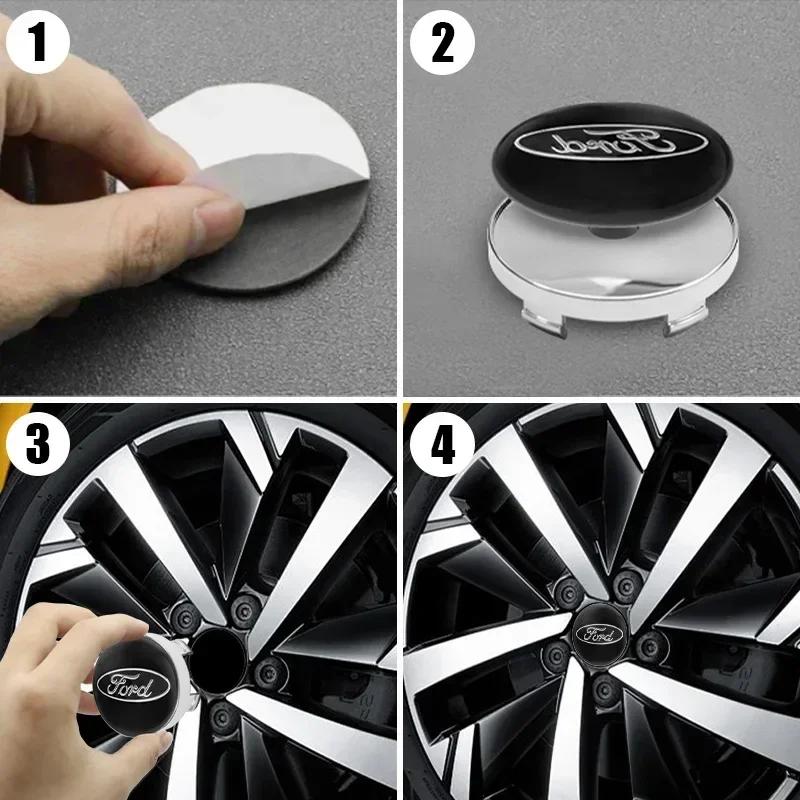 1

2
Ford

3
Ford

4
Ford