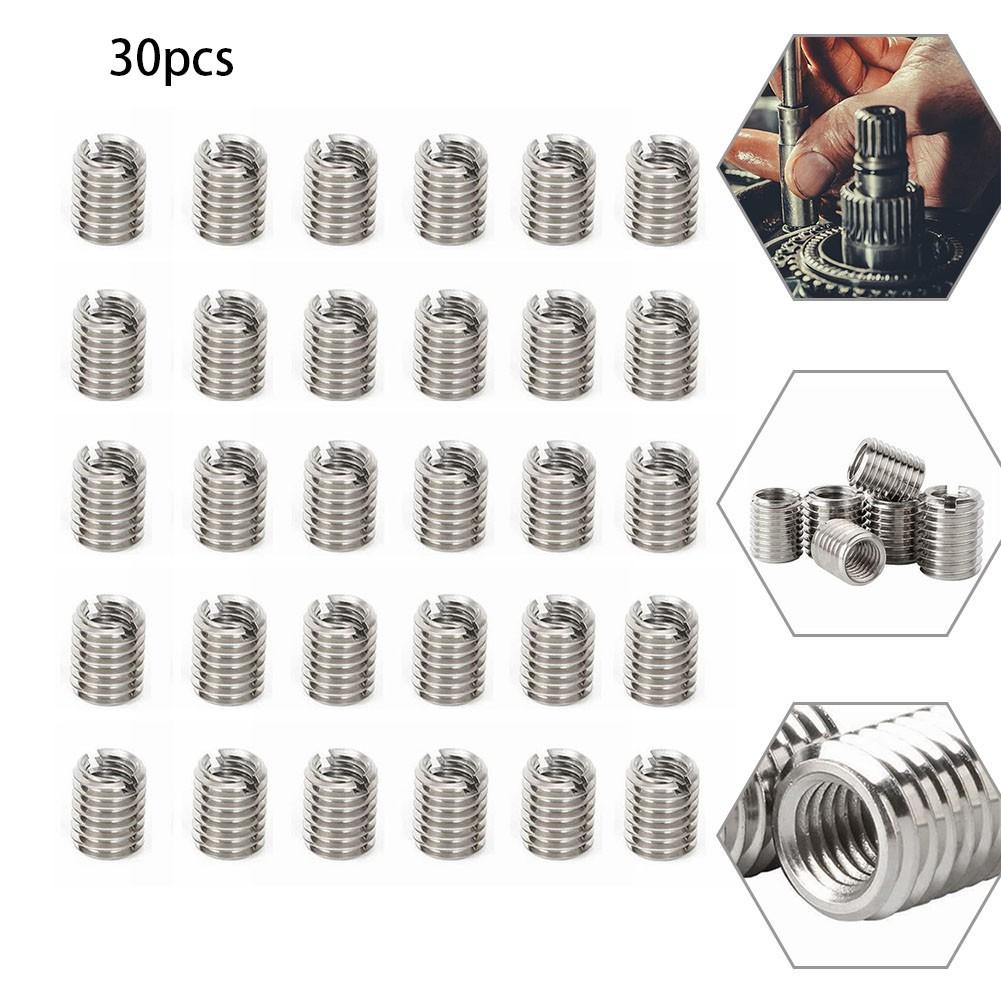 30pcs