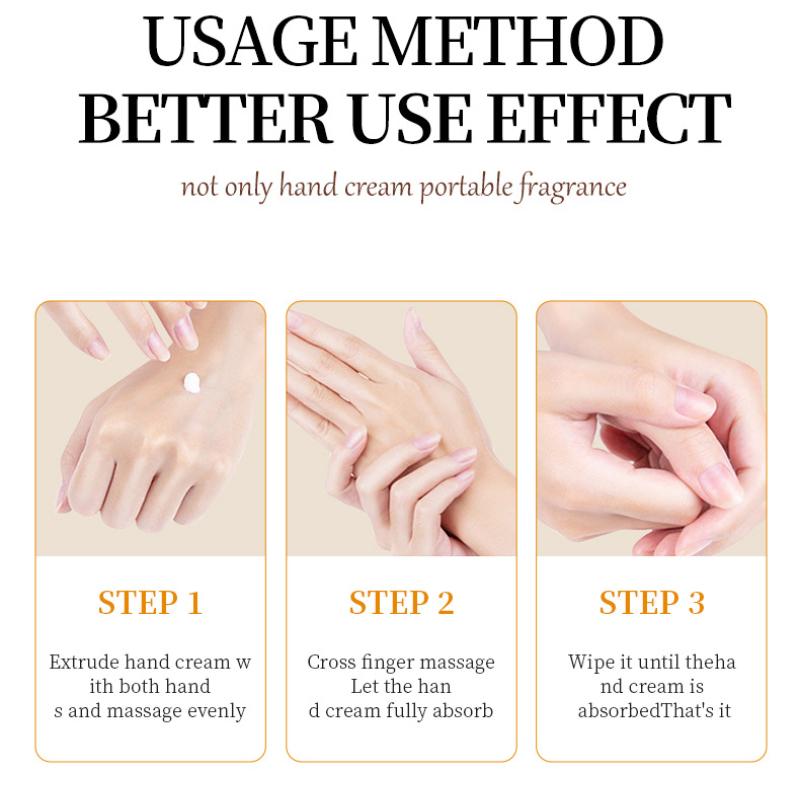 USAGE METHOD
BETTER USE EFFECT

not only hand cream portable fragrance

STEP 1

Extrude hand cream w ith both hand s and massage evenly

STEP 2

Cross finger massage Let the han d cream fully absorb

STEP 3

Wipe it until theha nd cream is absorbedThat's it