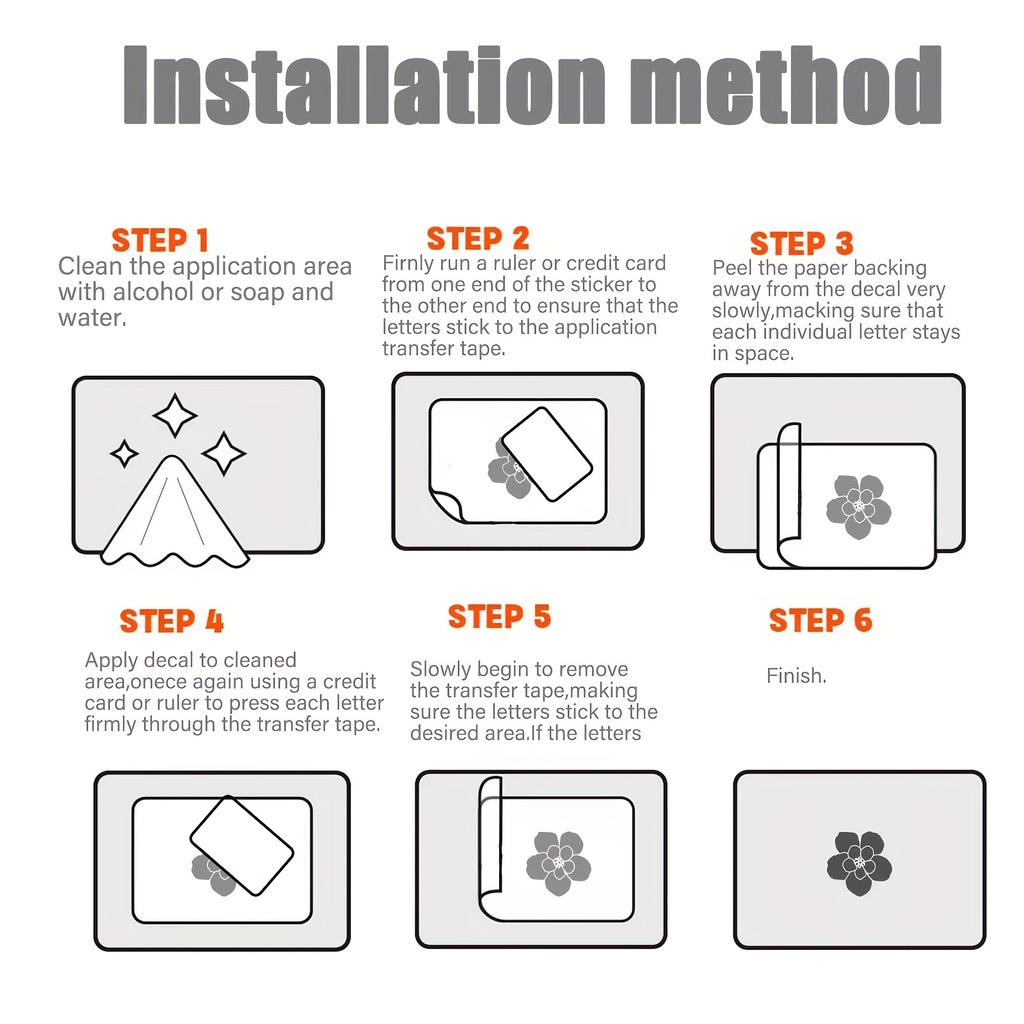 Installation method

STEP 1
Clean the application area with alcohol or soap and water.

STEP 2
Firnly run a ruler or credit card from one end of the sticker to the other end to ensure that the letters stick to the application transfer tape.

STEP 3
Peel the paper backing away from the decal very slowly,macking sure that each individual letter stays in space.

STEP 4
Apply decal to cleaned area,onece again using a credit card or ruler to press each letter firmly through the transfer tape.

STEP 5
Slowly begin to remove the transfer tape,making sure the letters stick to the desired area.If the letters

STEP 6
Finish.