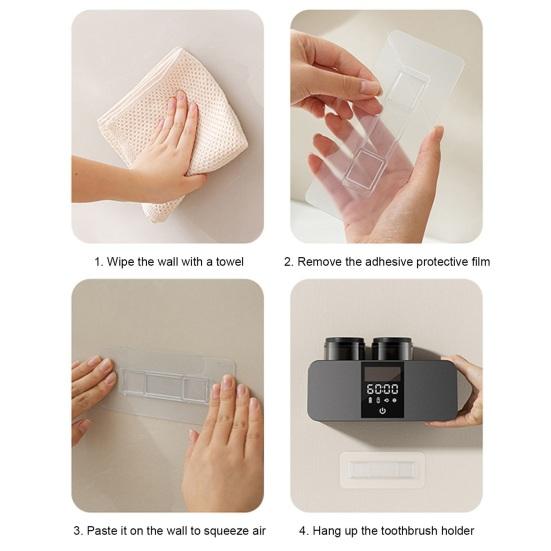 1. Wipe the wall with a towel

2. Remove the adhesive protective film

3. Paste it on the wall to squeeze air

60:00

4. Hang up the toothbrush holder