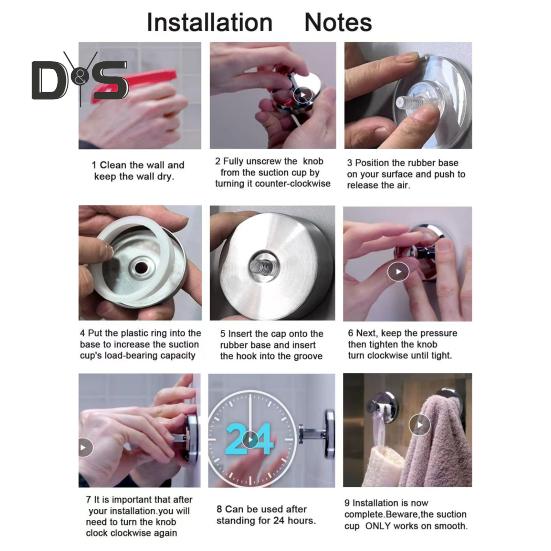 Installation Notes

D&S

1 Clean the wall and keep the wall dry.

2 Fully unscrew the knob from the suction cup by turning it counter-clockwise

3 Position the rubber base on your surface and push to release the air.

4 Put the plastic ring into the base to increase the suction cup's load-bearing capacity

5 Insert the cap onto the rubber base and insert the hook into the groove

6 Next, keep the pressure then tighten the knob turn clockwise until tight.

24

7 It is important that after your installation.you will need to turn the knob clock clockwise again

8 Can be used after standing for 24 hours.

9 Installation is now complete.Beware,the suction cup ONLY works on smooth.