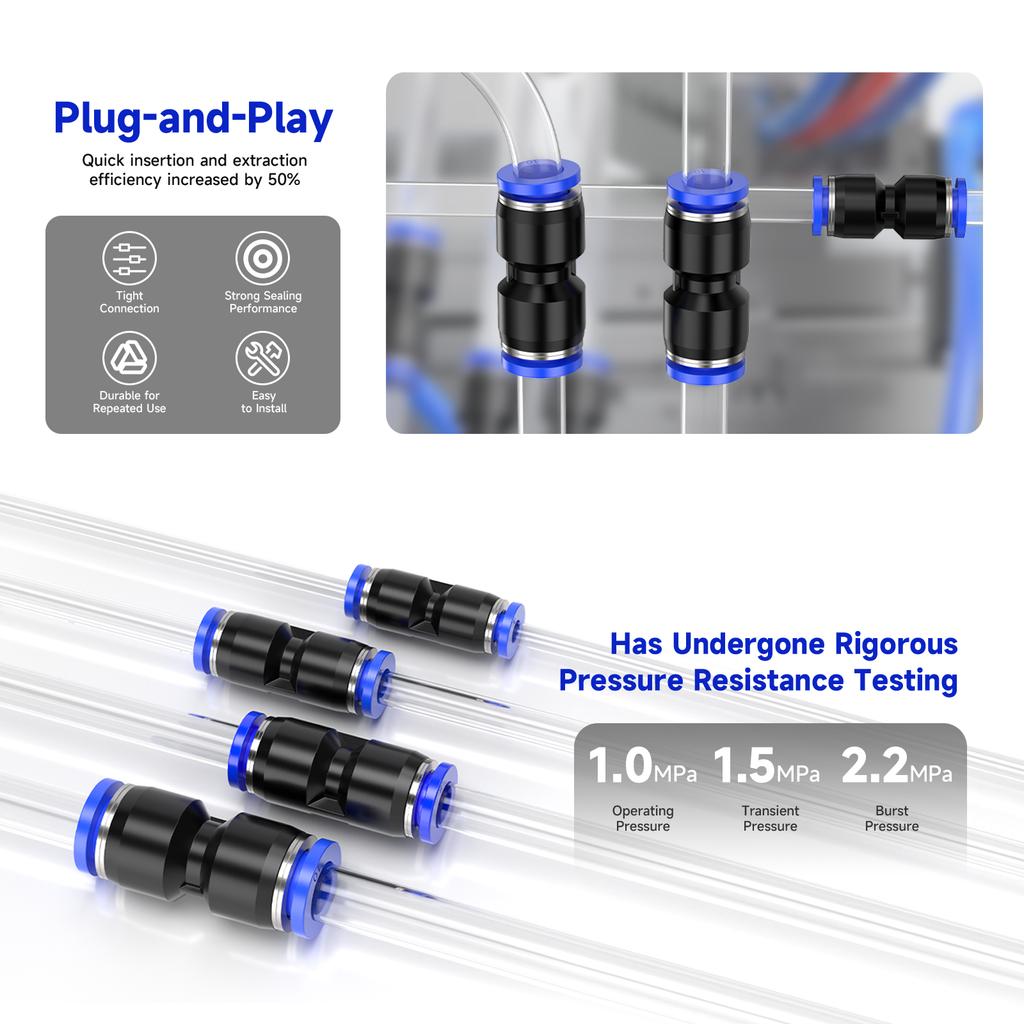 Plug-and-Play

Quick insertion and extraction efficiency increased by 50%

Tight Connection

Strong Sealing Performance

Durable for Repeated Use

Easy to Install

Has Undergone Rigorous Pressure Resistance Testing

1.0MPa
Operating Pressure

1.5MPa
Transient Pressure

2.2MPa
Burst Pressure