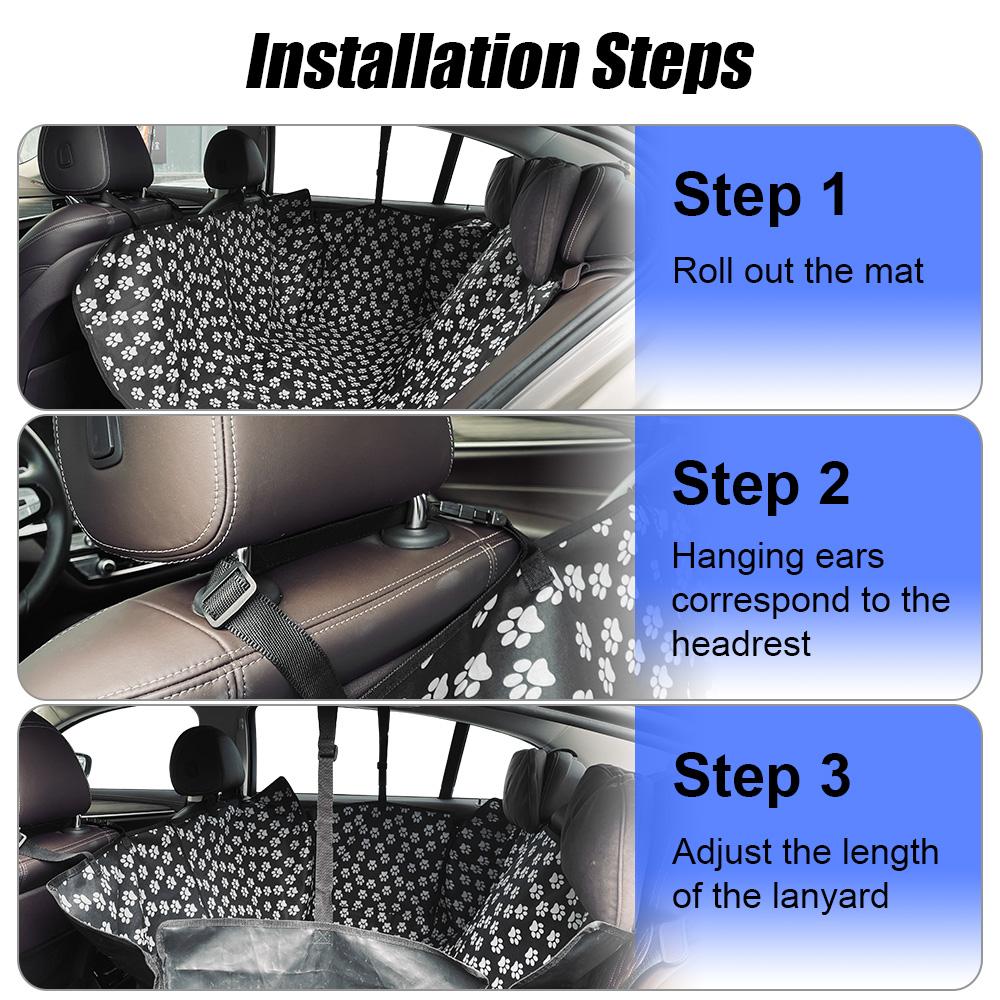 Installation Steps

Step 1
Roll out the mat

Step 2
Hanging ears correspond to the headrest

Step 3
Adjust the length of the lanyard