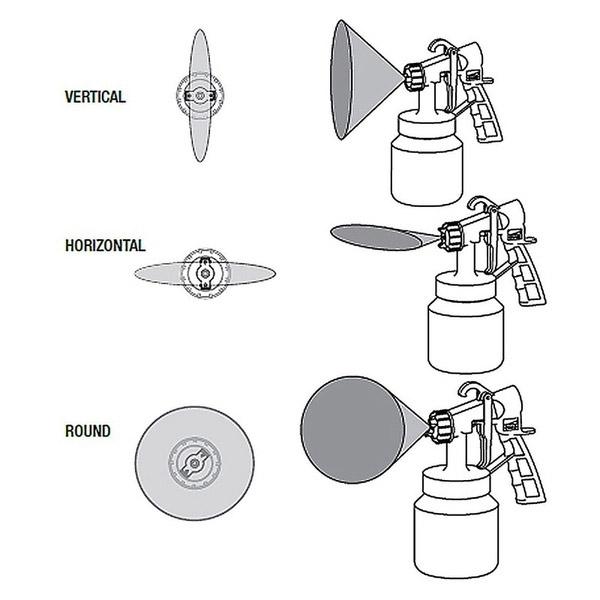 VERTICAL

HORIZONTAL

ROUND