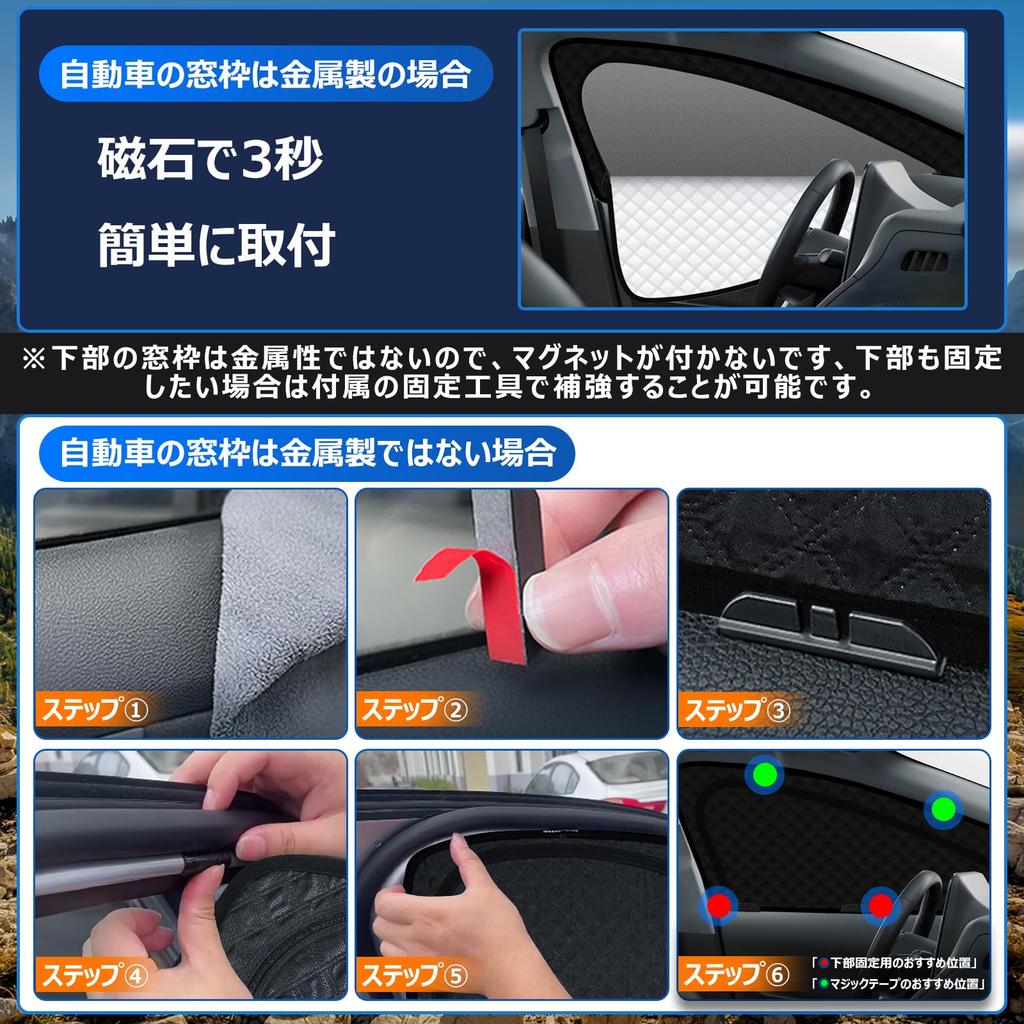 自動車の窓枠は金属製の場合

磁石で3秒

簡単に取付

※下部の窓枠は金属性ではないので、マグネットが付かないです、下部も固定したい場合は付属の固定工具で補強することが可能です。

自動車の窓枠は金属製ではない場合

ステップ①

ステップ②

ステップ③

ステップ④

ステップ⑤

ステップ⑥

「●下部固定用のおすすめ位置」
「●マジックテープのおすすめ位置」