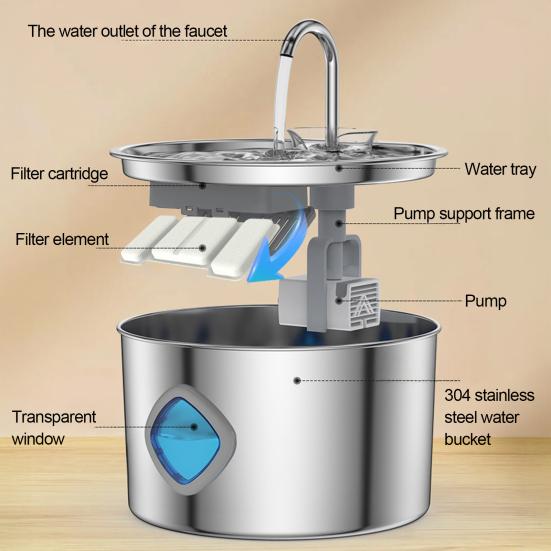 The water outlet of the faucet

Filter cartridge

Water tray

Pump support frame

Filter element

Pump

304 stainless steel water bucket

Transparent window