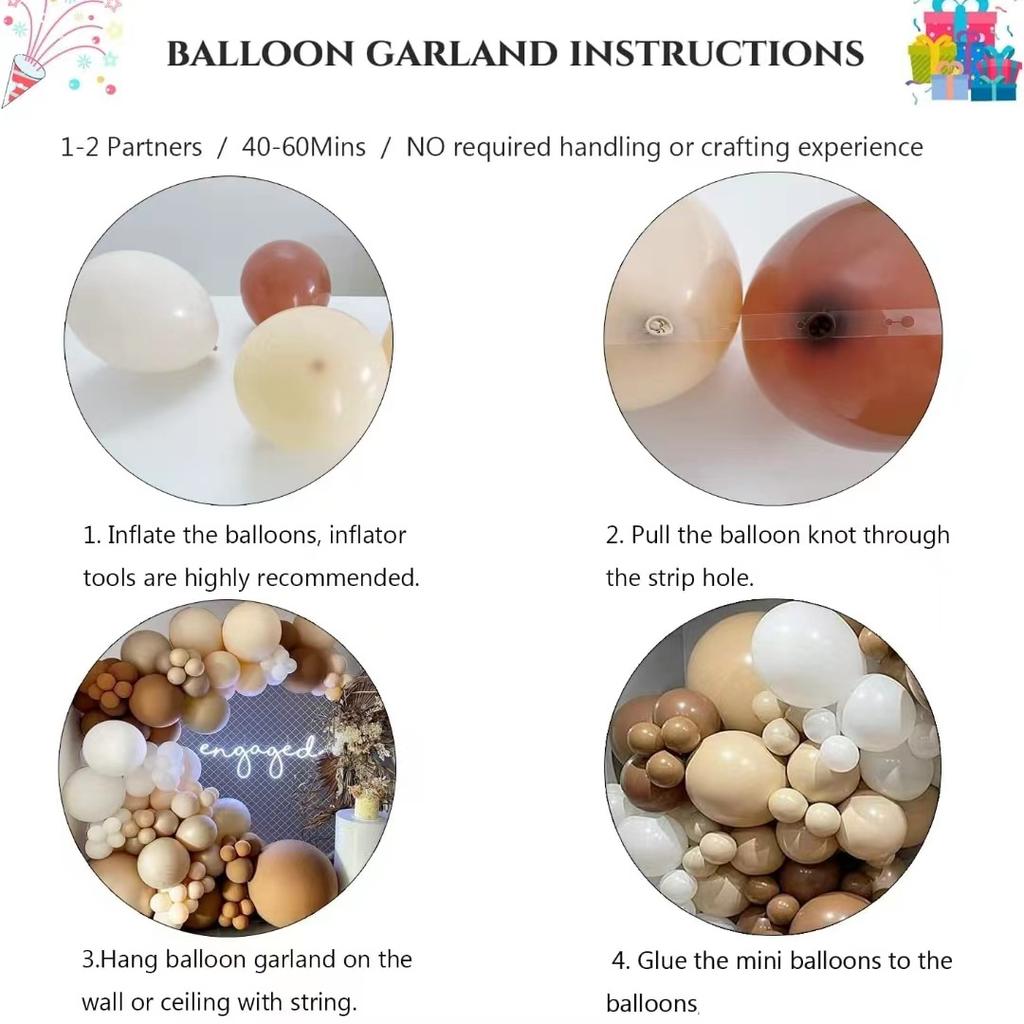 BALLOON GARLAND INSTRUCTIONS

1-2 Partners / 40-60Mins / NO required handling or crafting experience

1. Inflate the balloons, inflator tools are highly recommended.

2. Pull the balloon knot through the strip hole.

engaged

3.Hang balloon garland on the wall or ceiling with string.

4. Glue the mini balloons to the balloons.