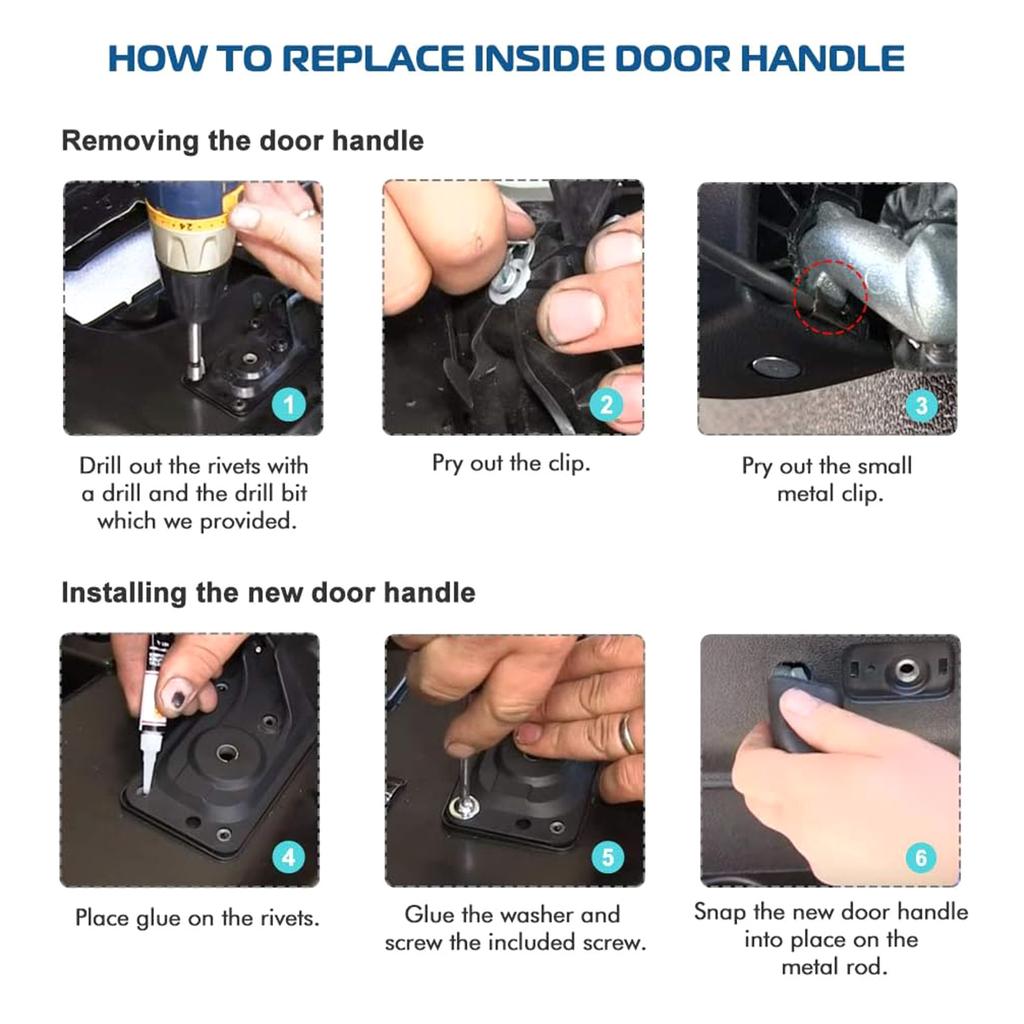 HOW TO REPLACE INSIDE DOOR HANDLE

Removing the door handle

1

Drill out the rivets with a drill and the drill bit which we provided.

2

Pry out the clip.

3

Pry out the small metal clip.

Installing the new door handle

4

Place glue on the rivets.

5

Glue the washer and screw the included screw.

6

Snap the new door handle into place on the metal rod.