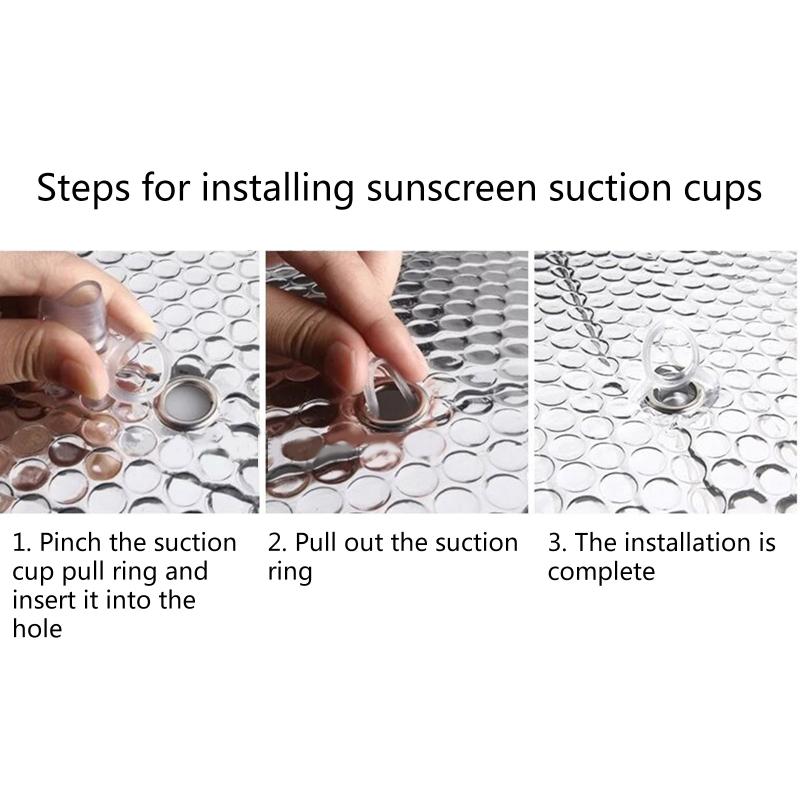 Steps for installing sunscreen suction cups

1. Pinch the suction cup pull ring and insert it into the hole

2. Pull out the suction ring

3. The installation is complete