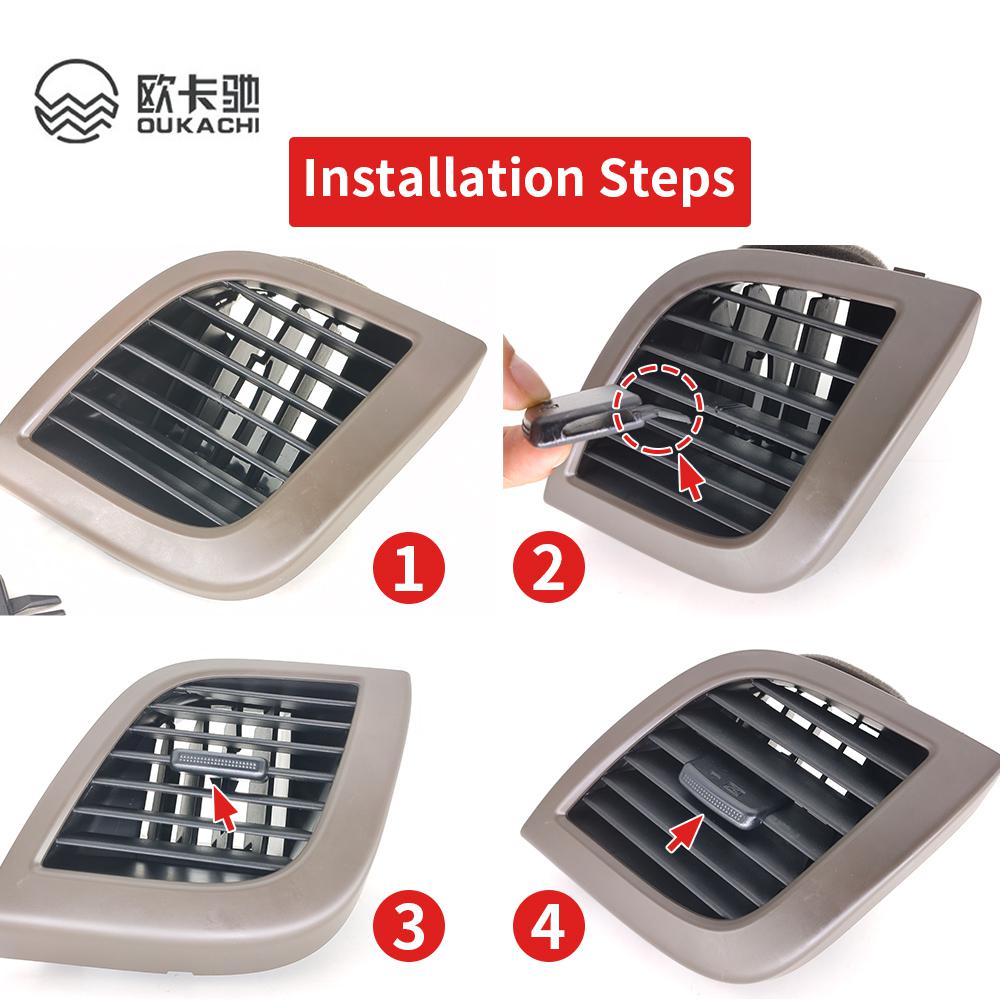 欧卡驰
OUKACHI

Installation Steps

1

2

3

4