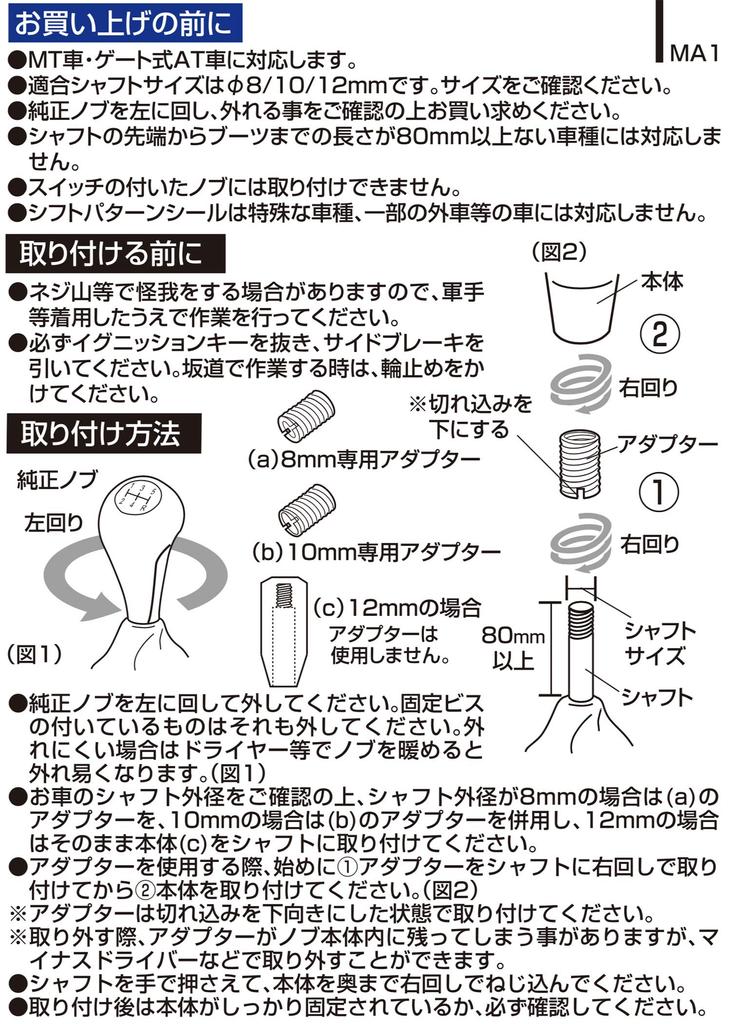 お買い上げの前に

MA1

●MT車・ゲート式AT車に対応します。
●適合シャフトサイズはφ8/10/12mmです。サイズをご確認ください。
●純正ノブを左に回し、外れる事をご確認の上お買い求めください。
●シャフトの先端からブーツまでの長さが80mm以上ない車種には対応しません。
●スイッチの付いたノブには取り付けできません。
●シフトパターンシールは特殊な車種、一部の外車等の車には対応しません。

取り付ける前に

●ネジ山等で怪我をする場合がありますので、軍手等着用したうえで作業を行ってください。
●必ずイグニッションキーを抜き、サイドブレーキを引いてください。坂道で作業する時は、輪止めをかけてください。

取り付け方法

純正ノブ
左回り
(図1)

(a)8mm専用アダプター
(b)10mm専用アダプター
(c)12mmの場合
アダプターは使用しません。

(図2)
本体
②
右回り
※切れ込みを下にする
アダプター
①
右回り
80mm以上
シャフトサイズ
シャフト

●純正ノブを左に回して外してください。固定ビスの付いているものはそれも外してください。外れにくい場合はドライヤー等でノブを暖めると外れ易くなります。(図1)
●お車のシャフト外径をご確認の上、シャフト外径が8mmの場合は(a)のアダプターを、10mmの場合は(b)のアダプターを併用し、12mmの場合はそのまま本体(c)をシャフトに取り付けてください。
●アダプターを使用する際、始めに①アダプターをシャフトに右回しで取り付けてから②本体を取り付けてください。(図2)
※アダプターは切れ込みを下向きにした状態で取り付けてください。
※取り外す際、アダプターがノブ本体内に残ってしまう事がありますが、マイナスドライバーなどで取り外すことができます。
●シャフトを手で押さえて、本体を奥まで右回しでねじ込んでください。
●取り付け後は本体がしっかり固定されているか、必ず確認してください。